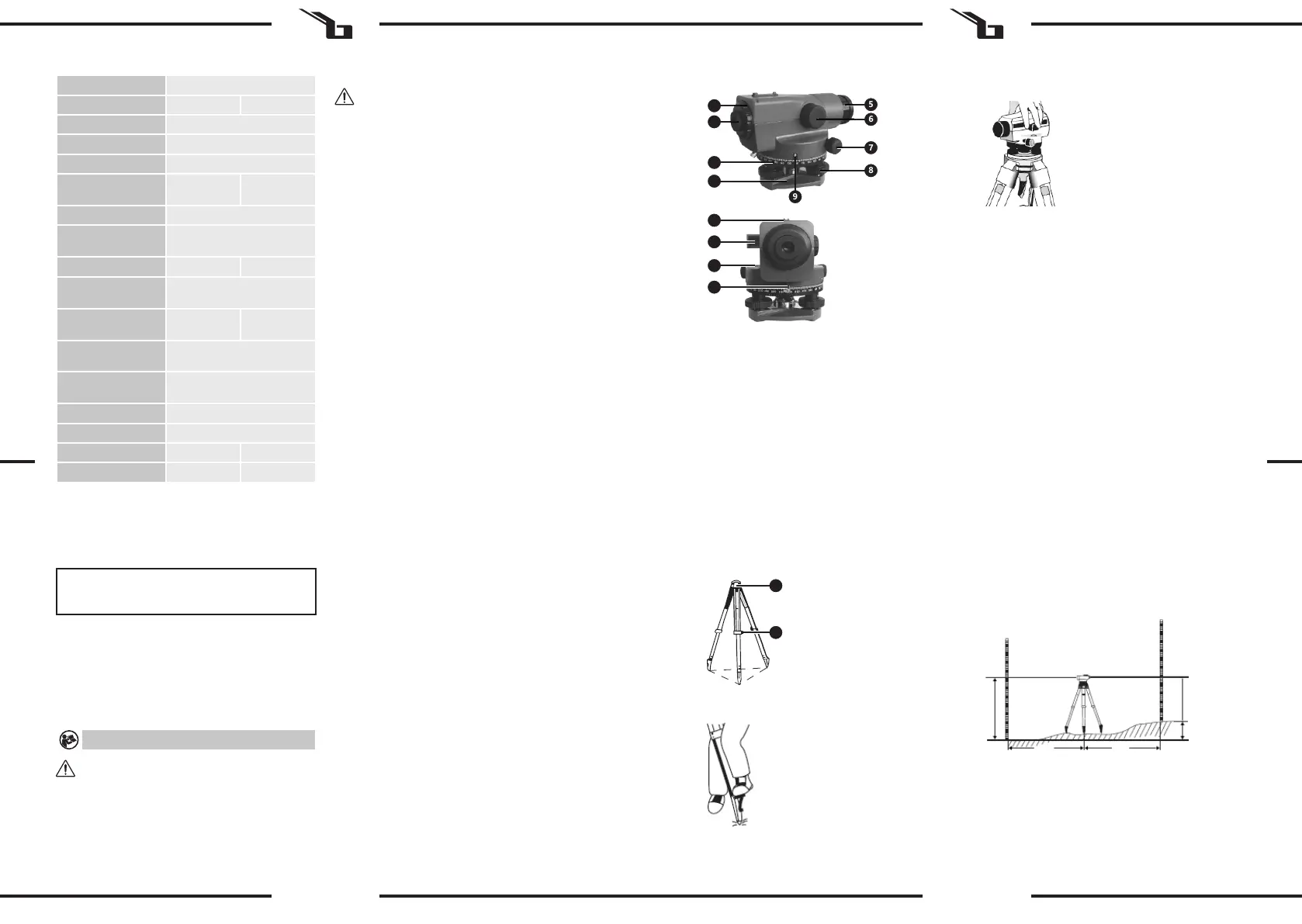 5
6
7
8
9