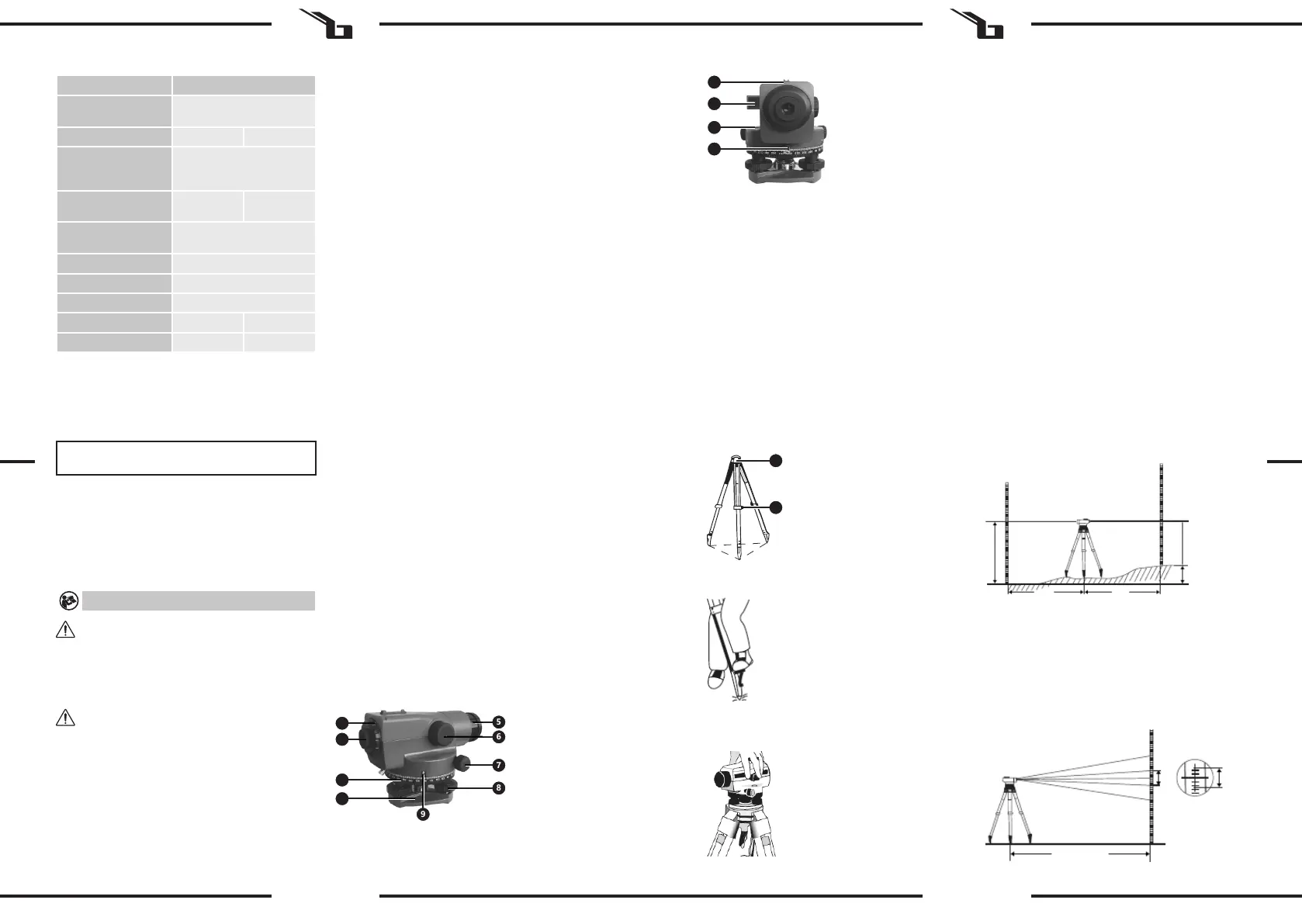 5
6
7
8
9