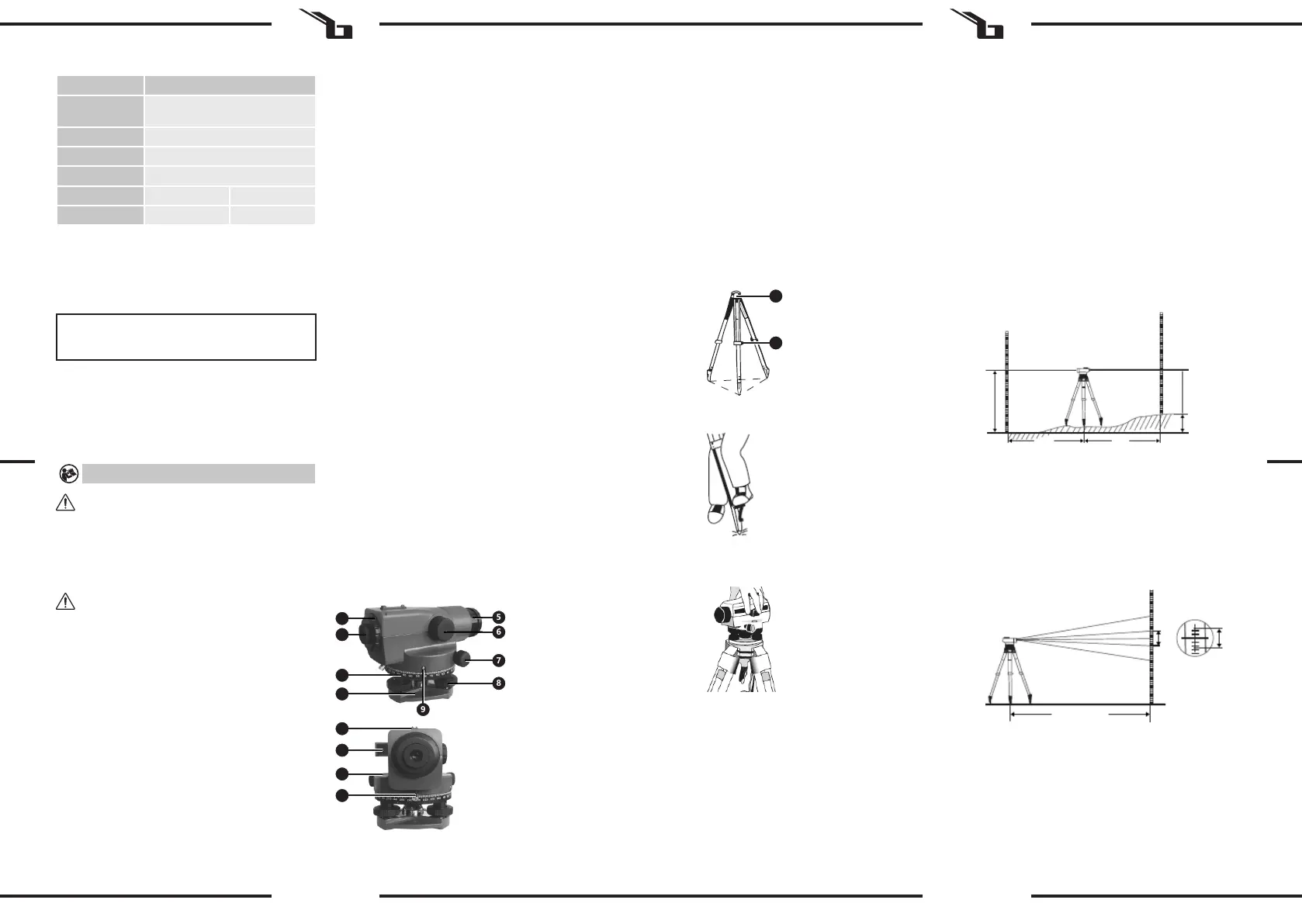 5
6
7
8
9