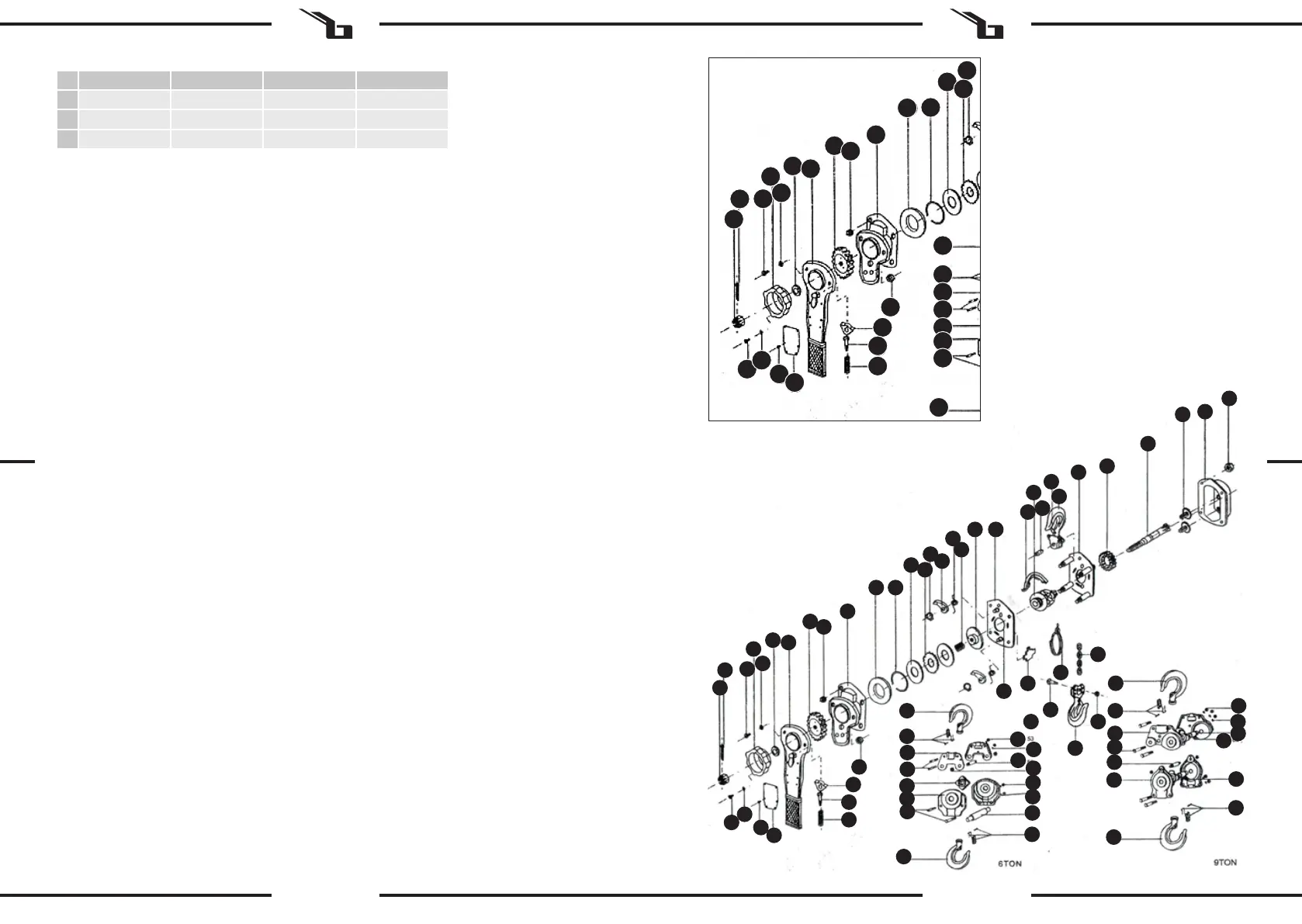 6TON

9TON