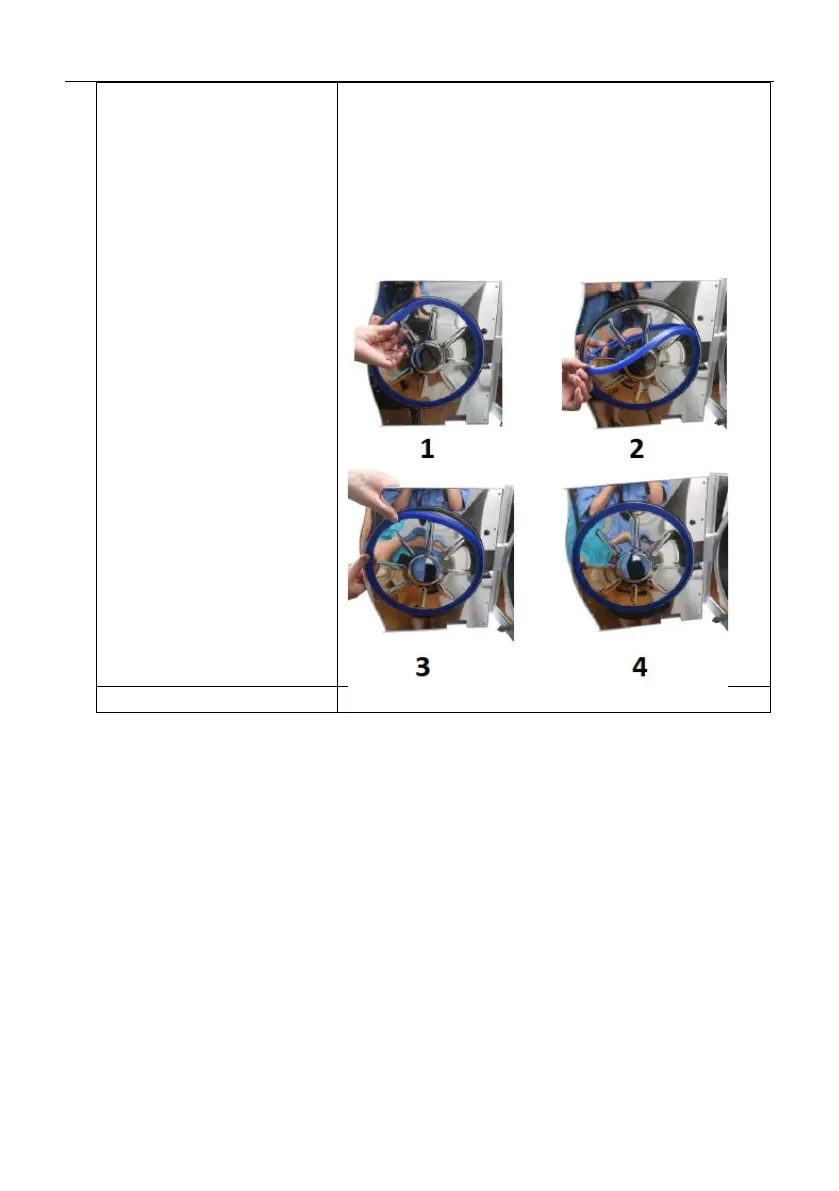 1 2
3 4