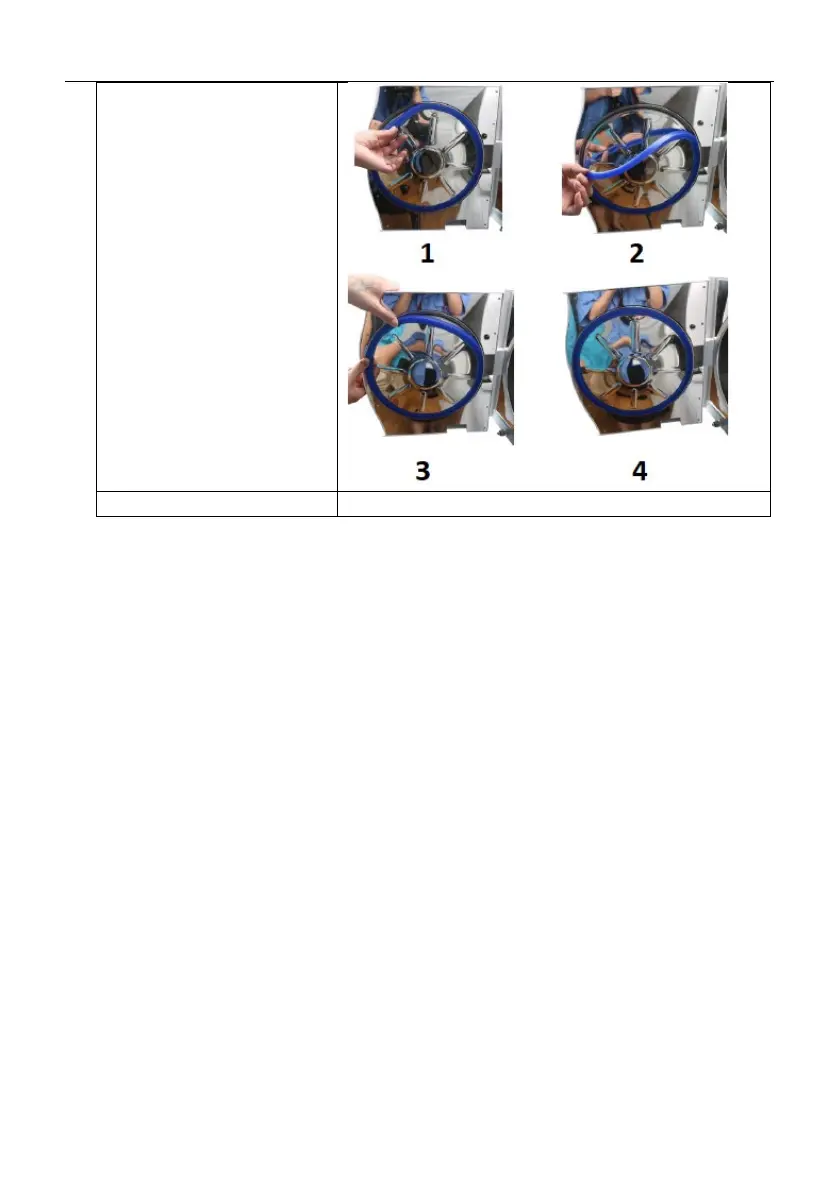 1
2
3
4