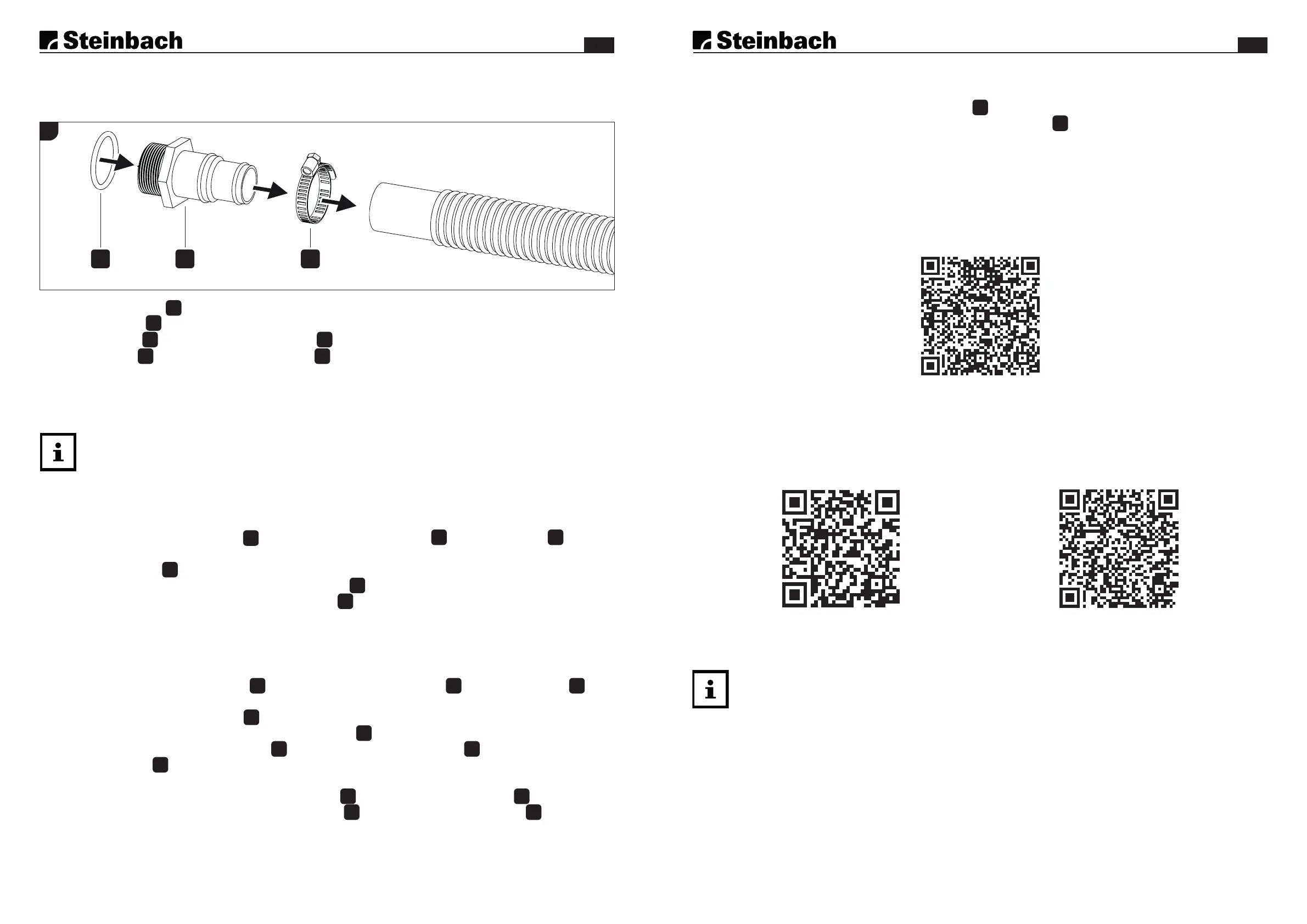 Steinbach

Steinbach