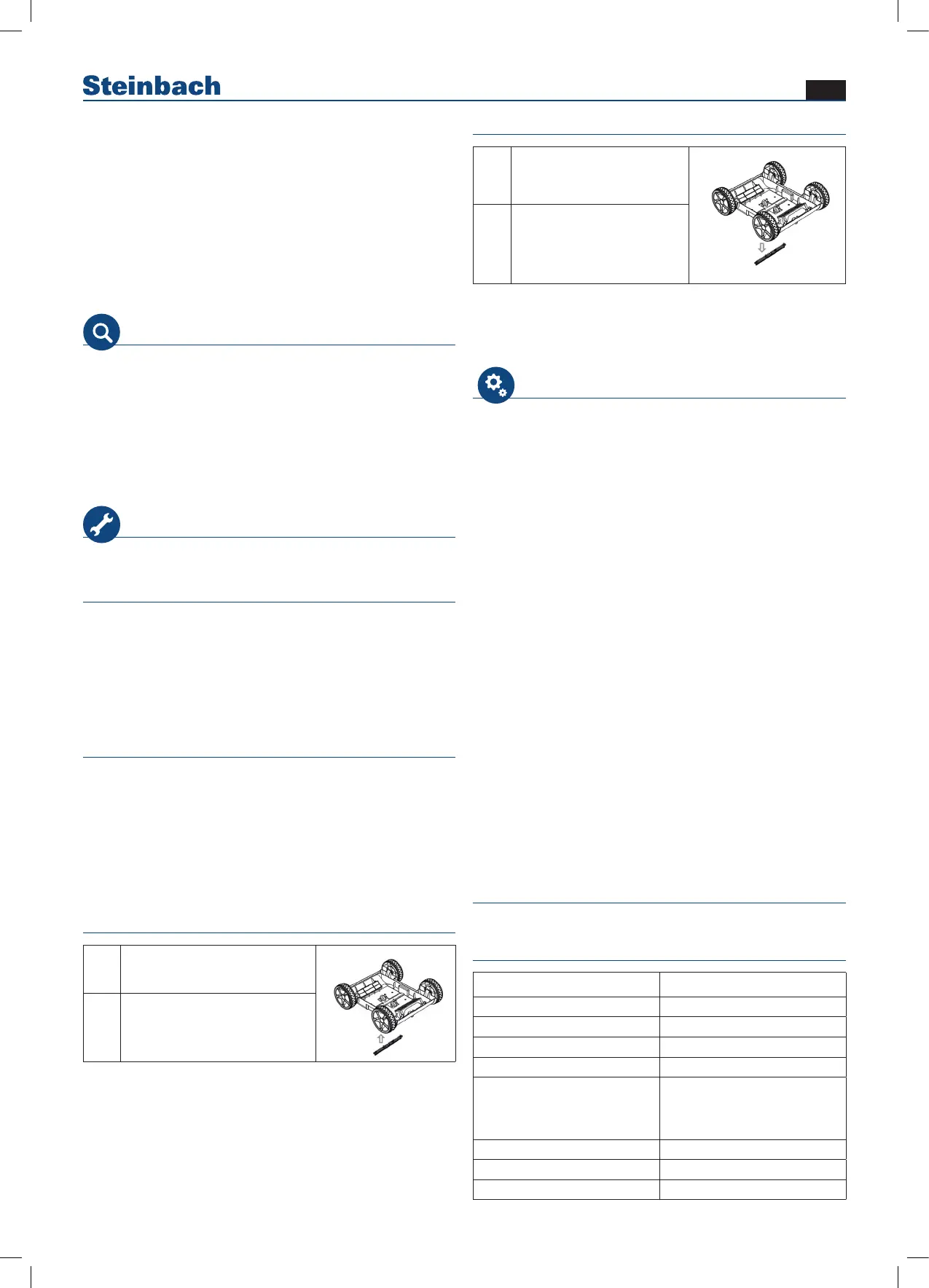 Steinbach