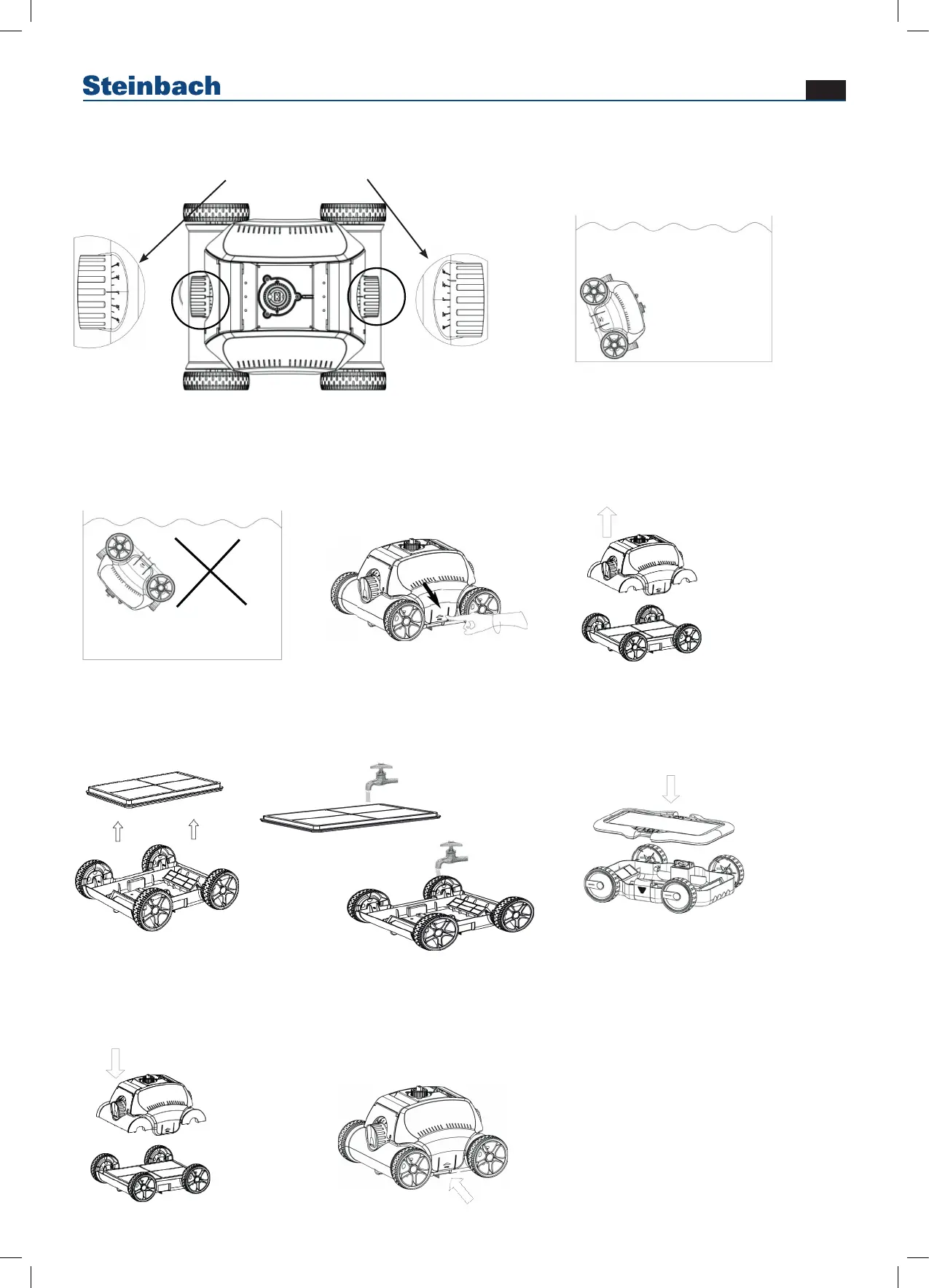 Steinbach