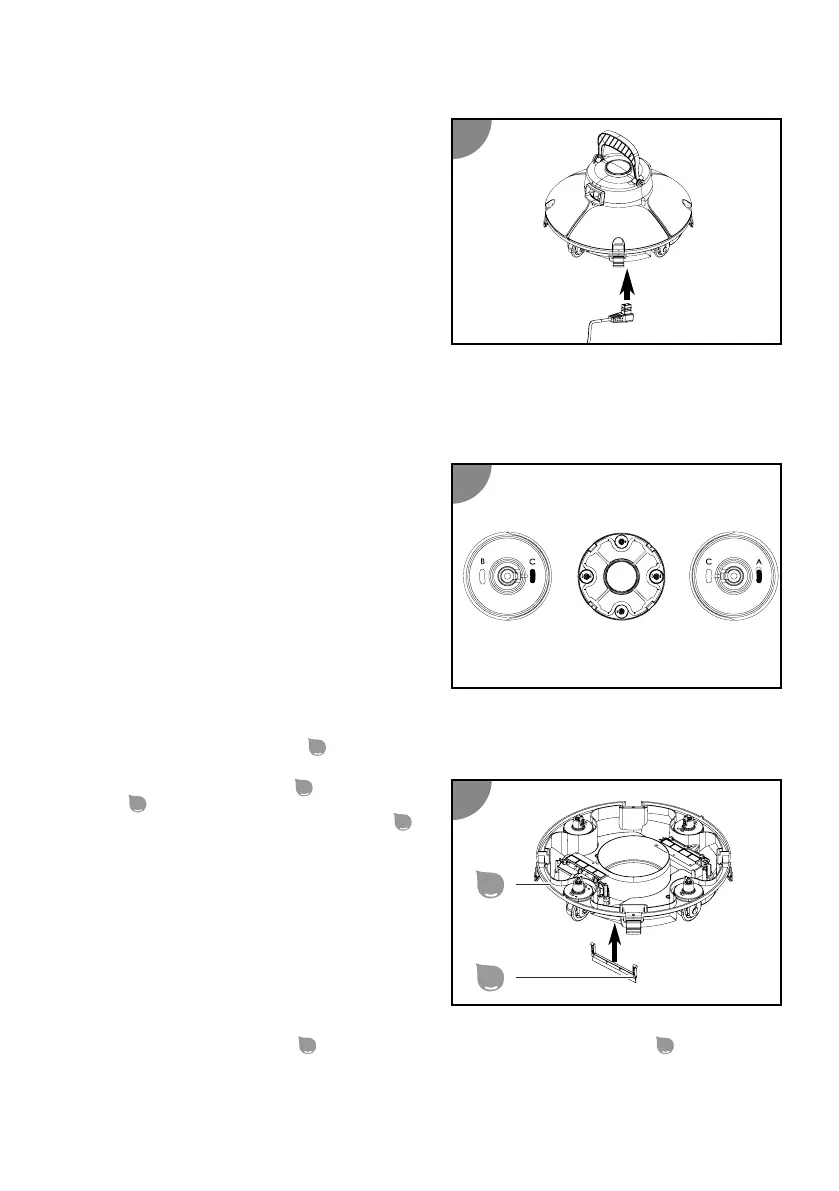 B C C A