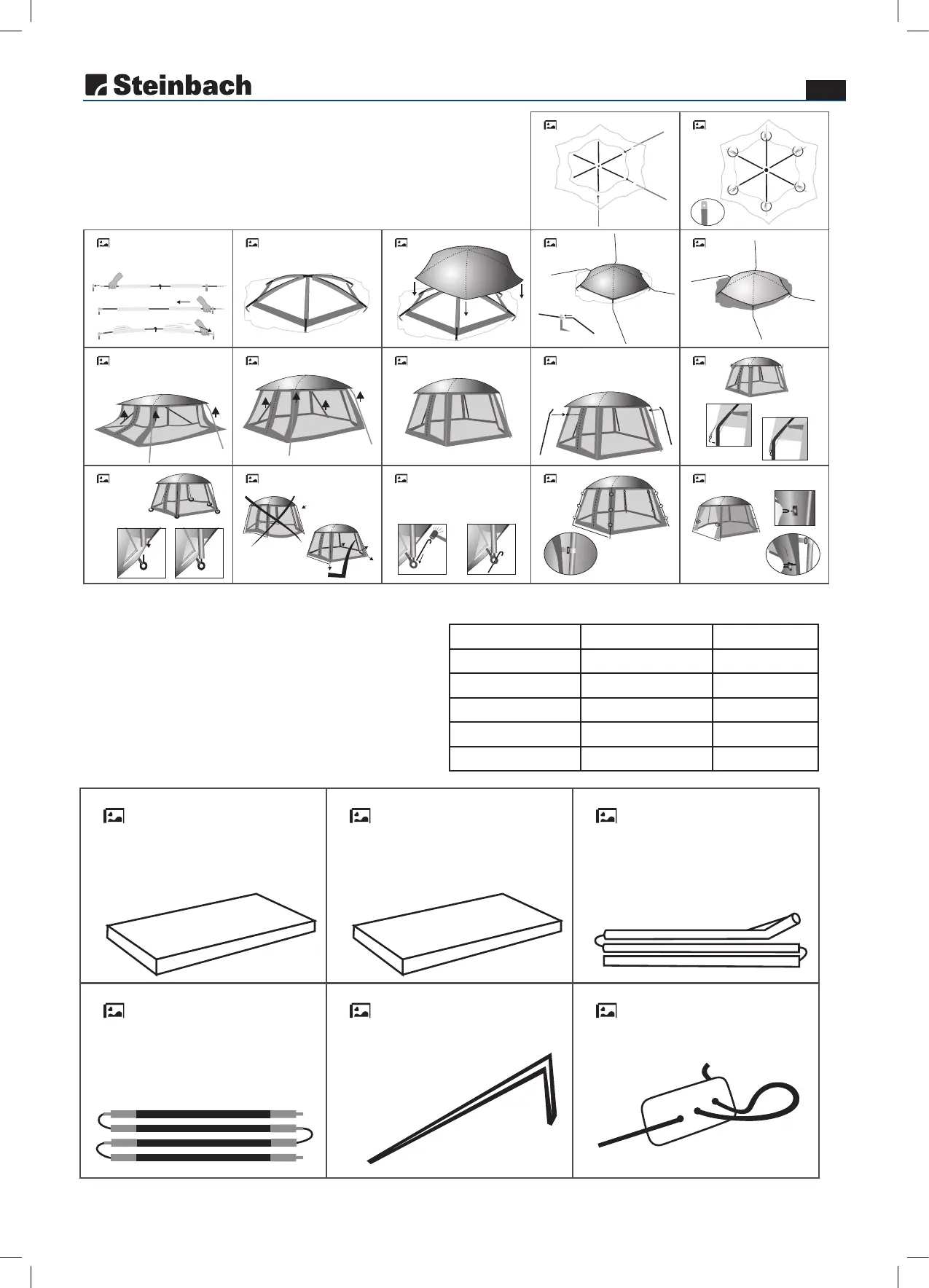 Steinbach