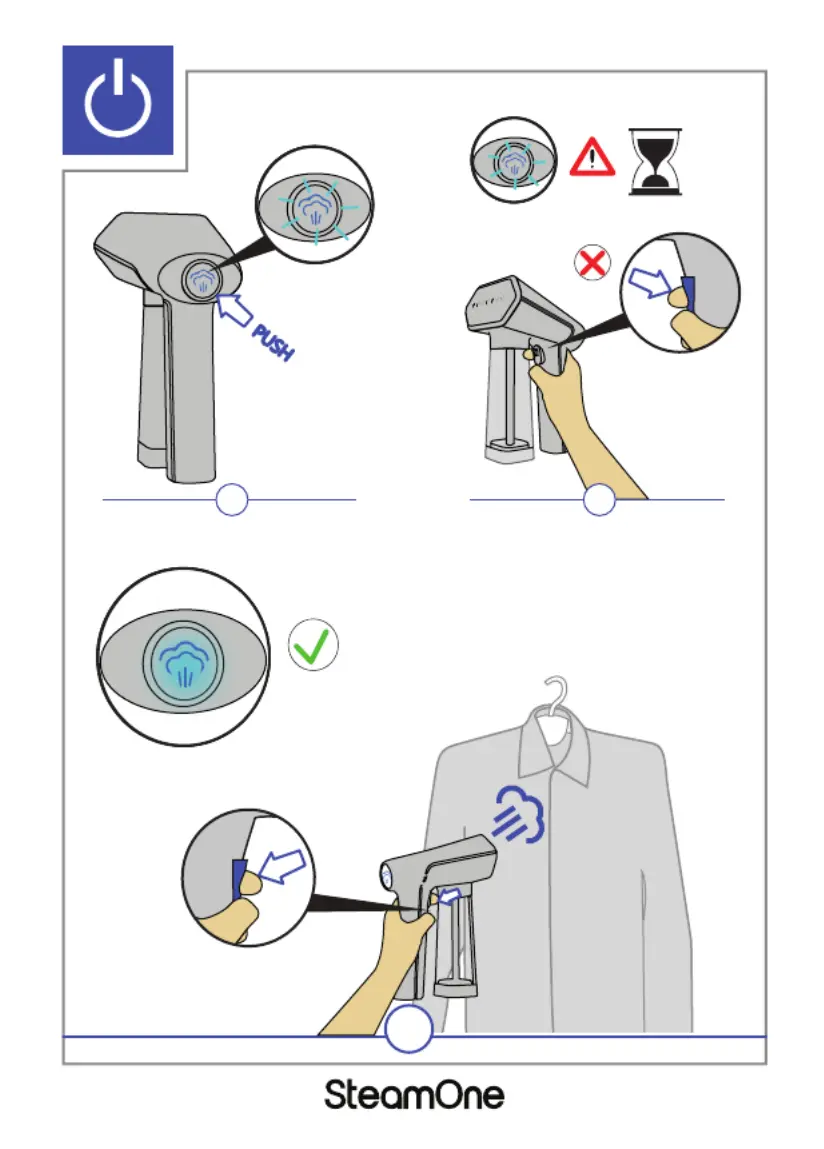 PUSH

SteamOne