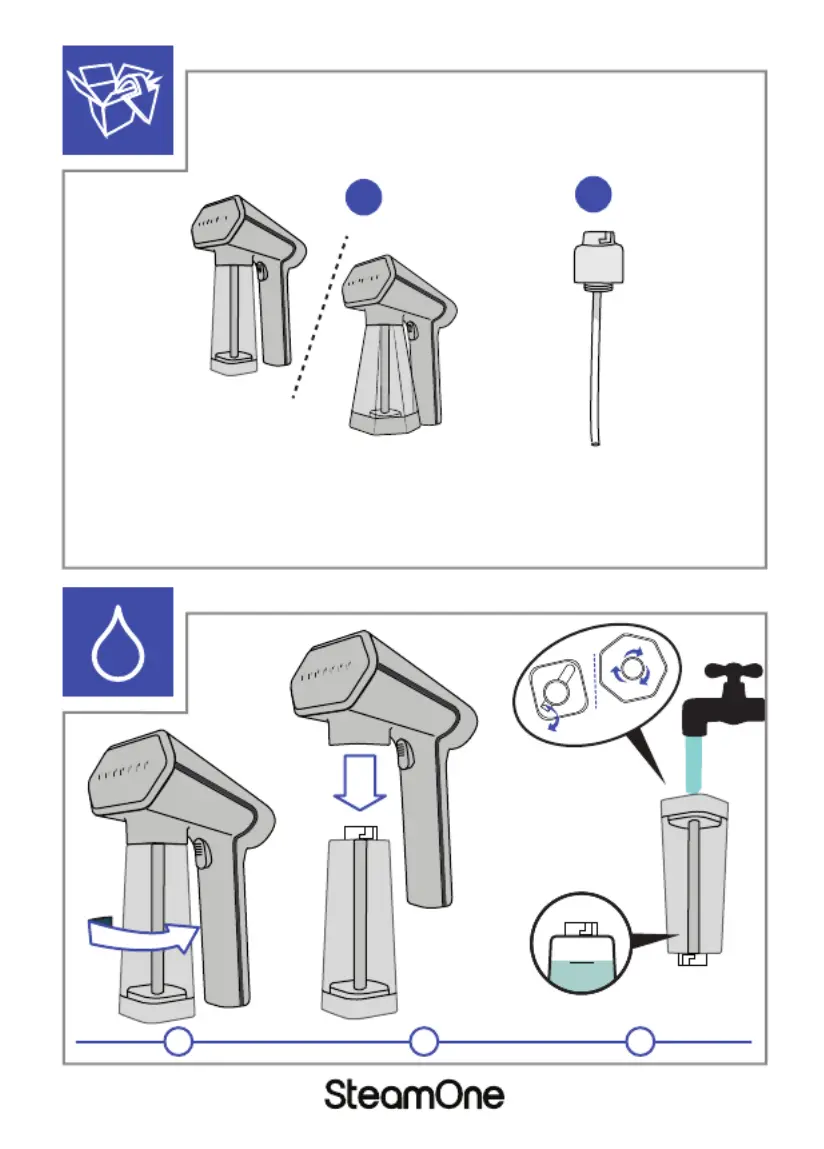 SteamOne