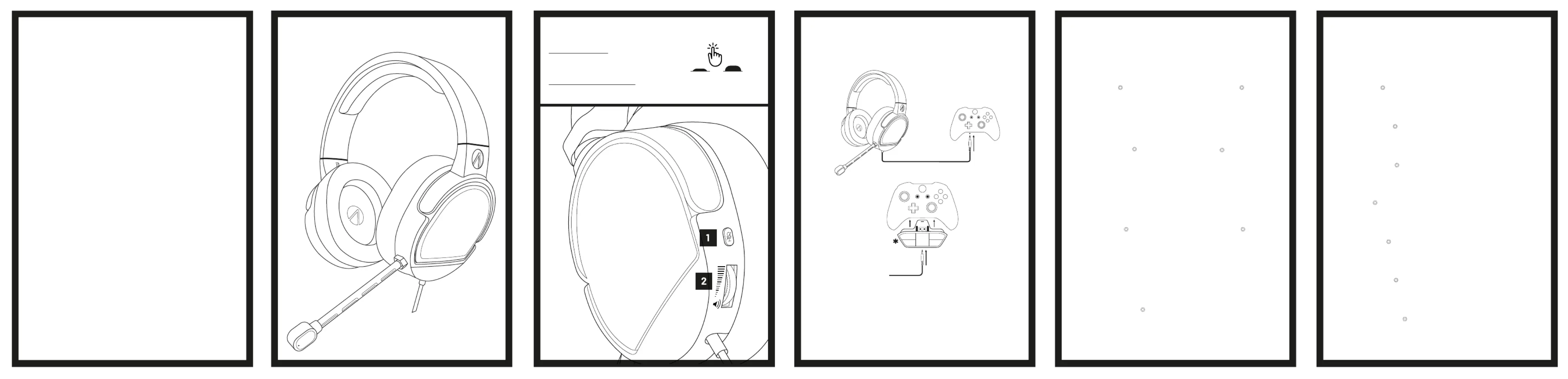 1
2
*