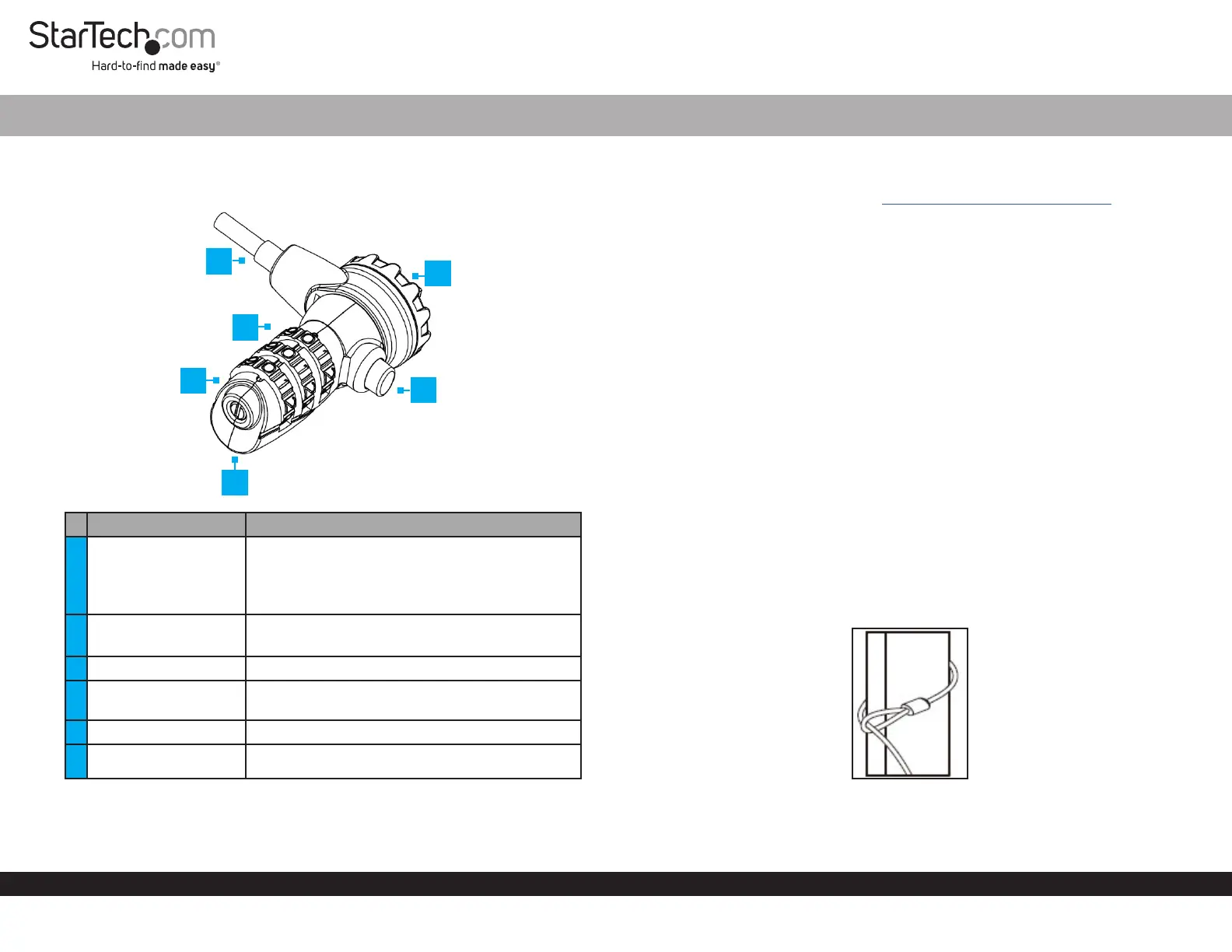 StarTech.com
Hard-to-find made easy®