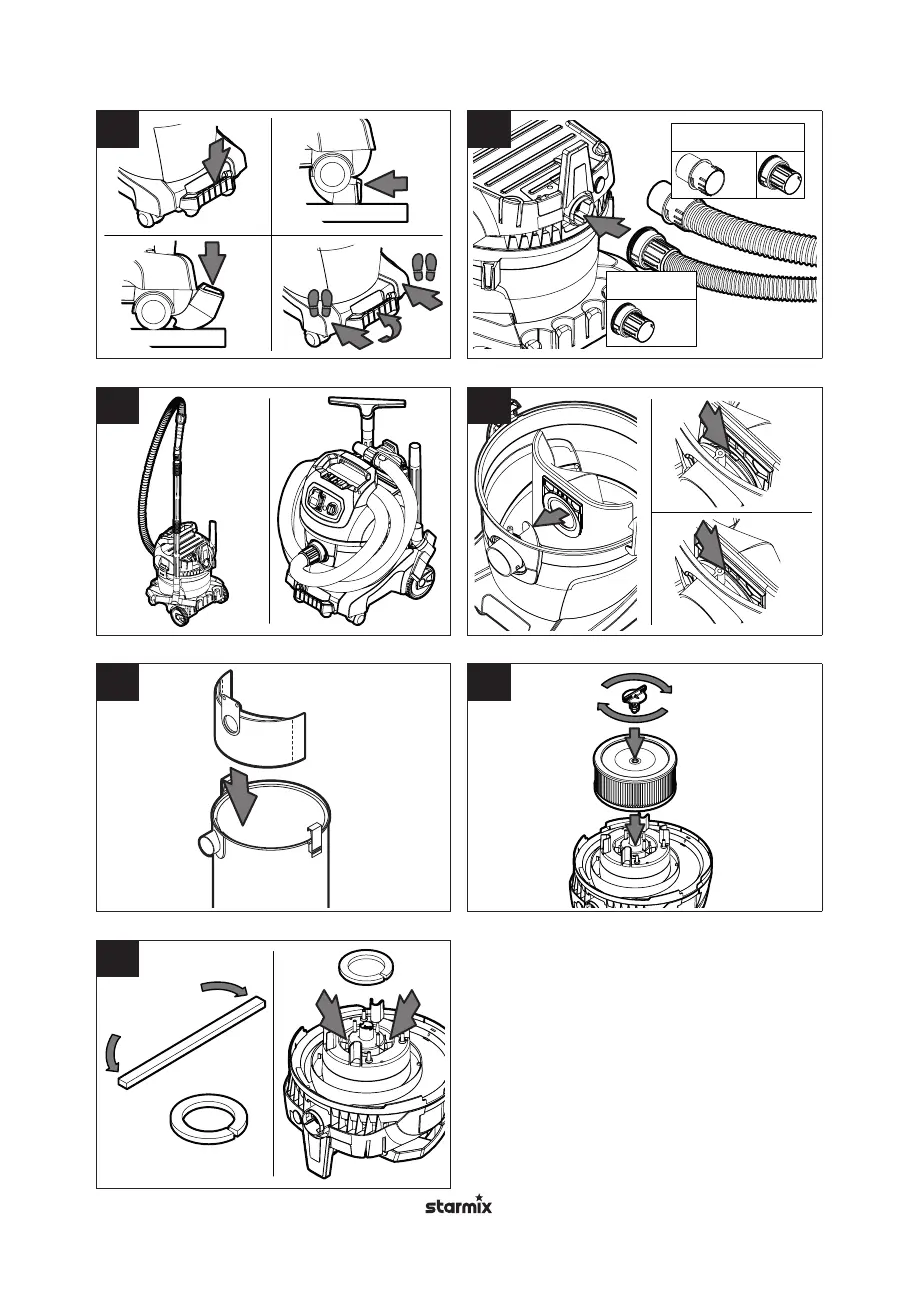 starmix