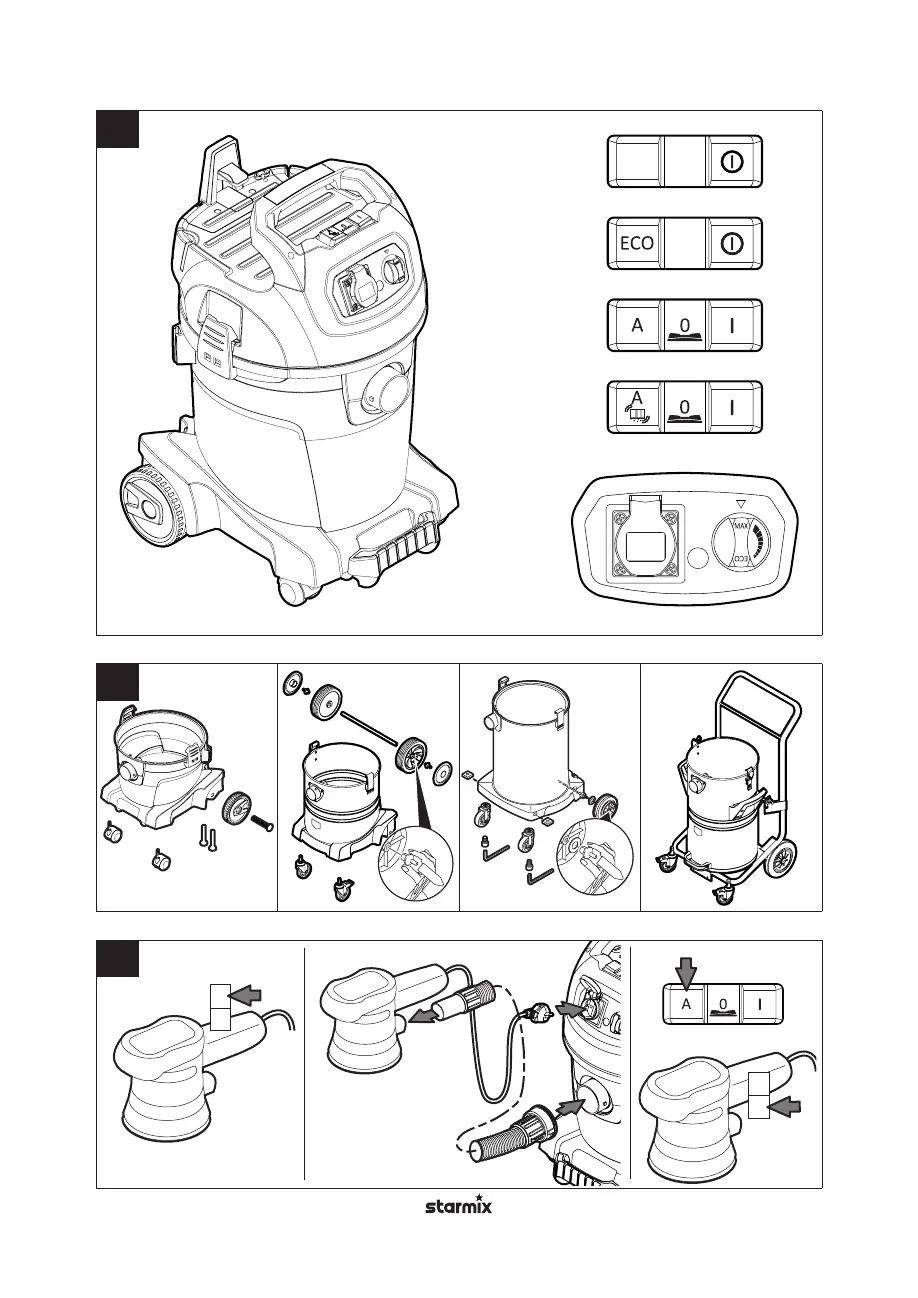 ECO

A 0 I

A 0 I

MAX

ECO

A 0 I

starmix