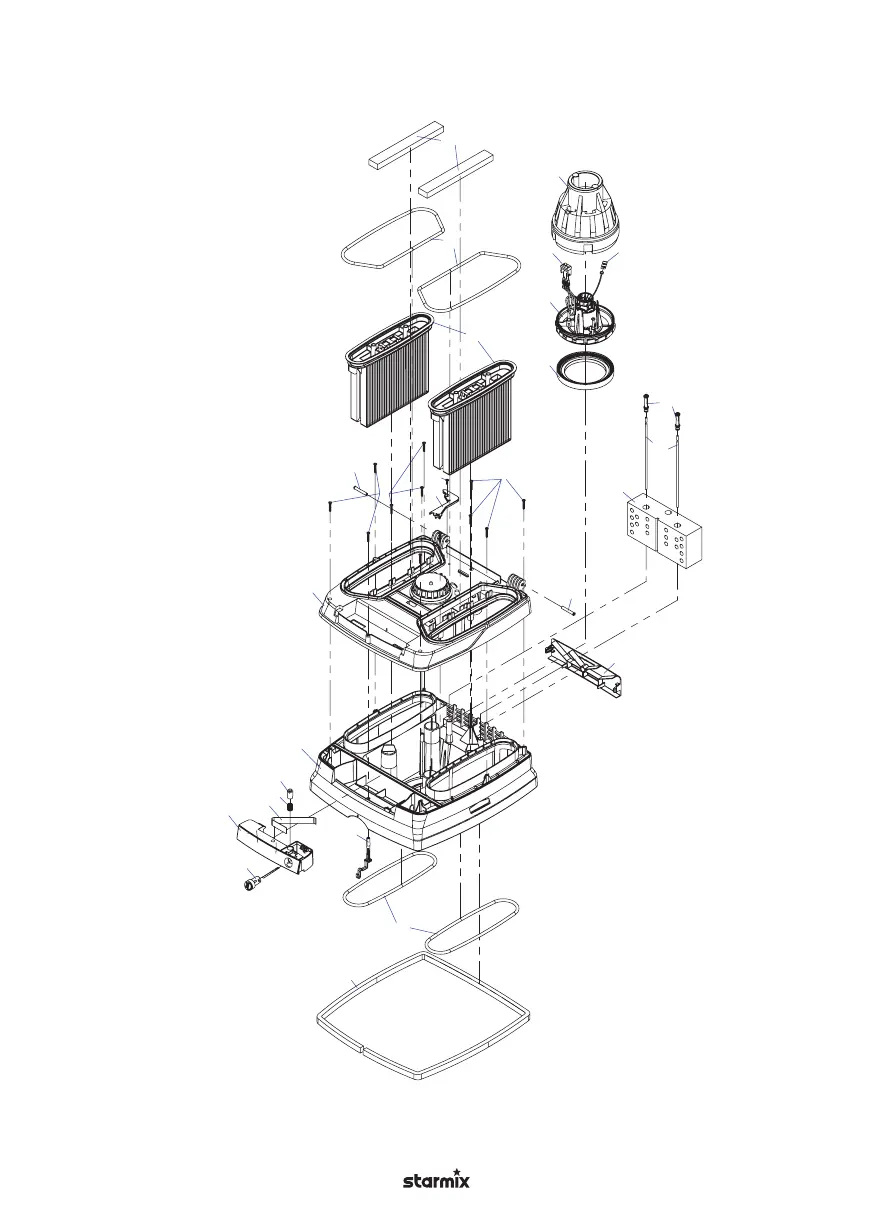 starmix