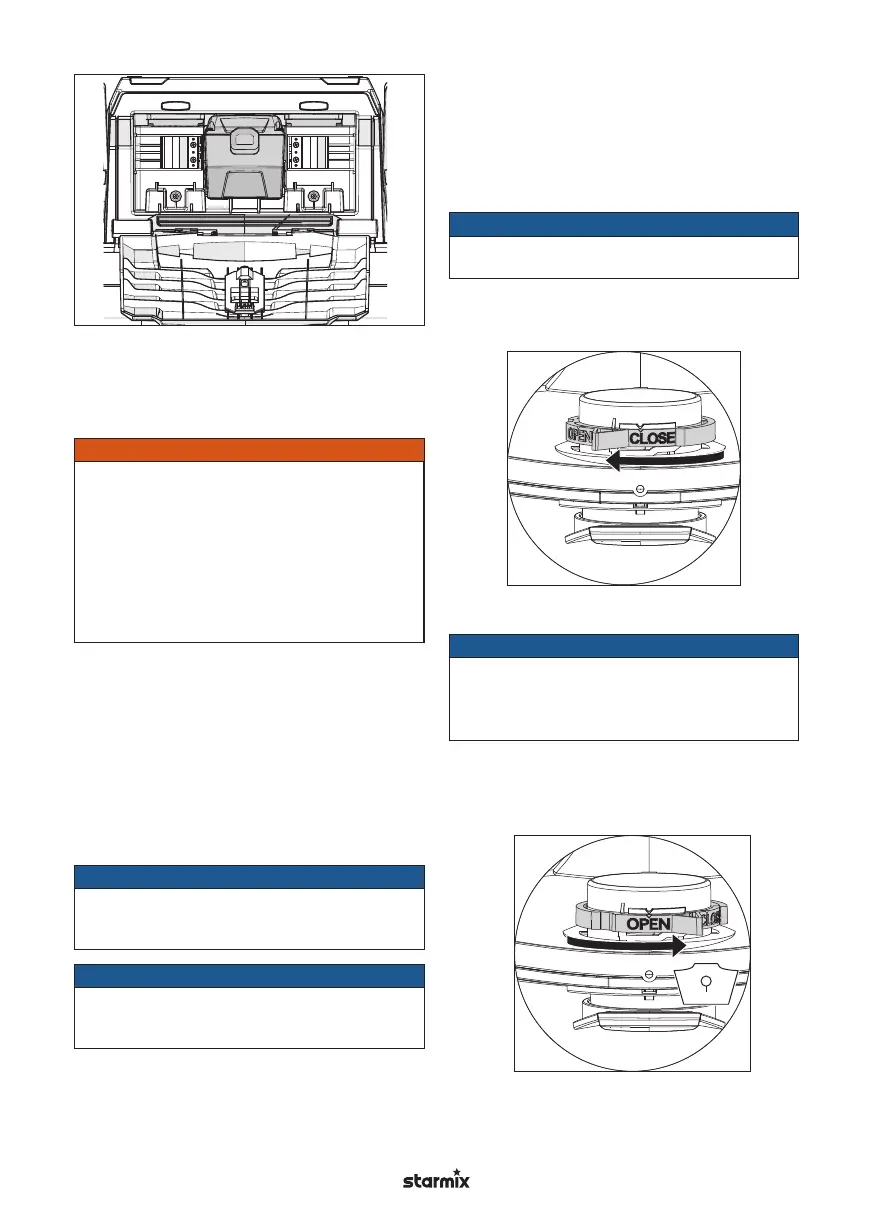 OPEN CLOSE

OPEN

starmix