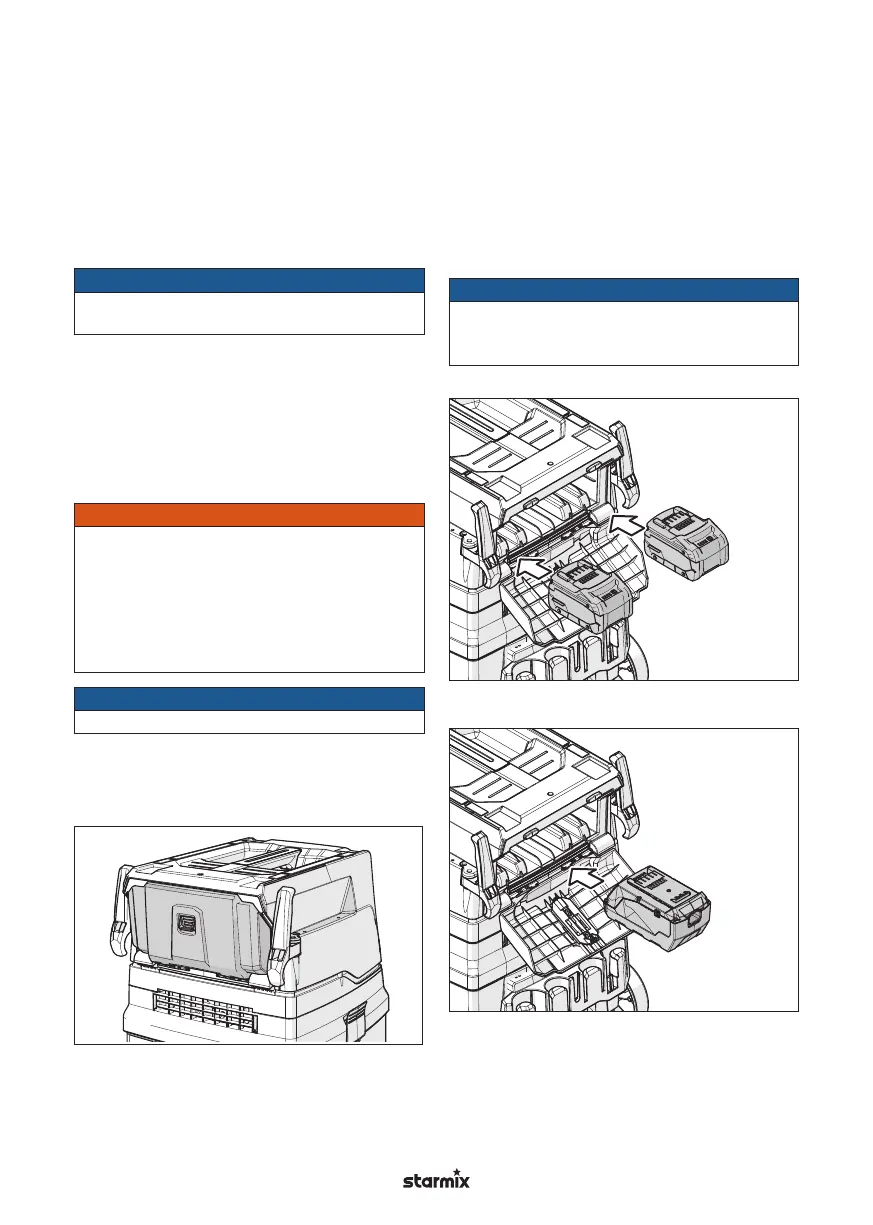 starmix