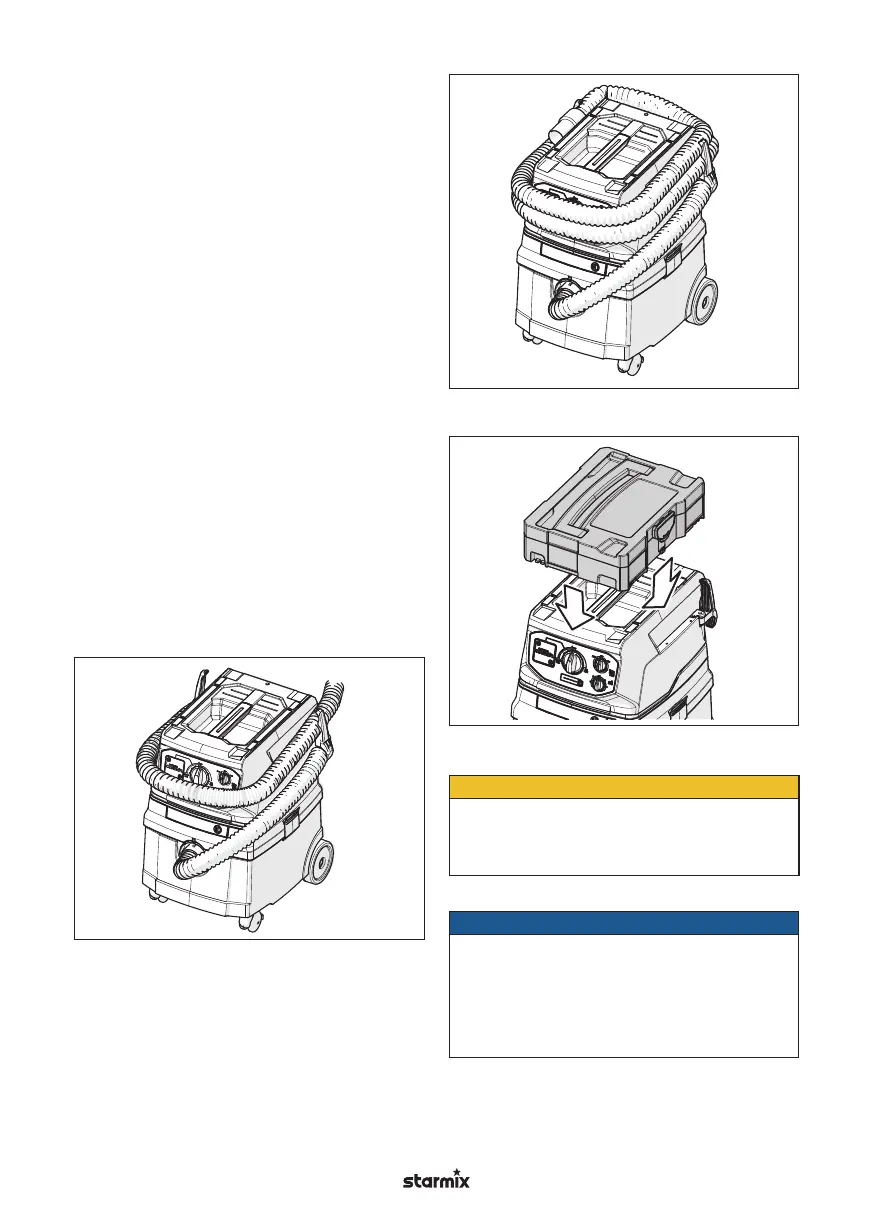 starmix