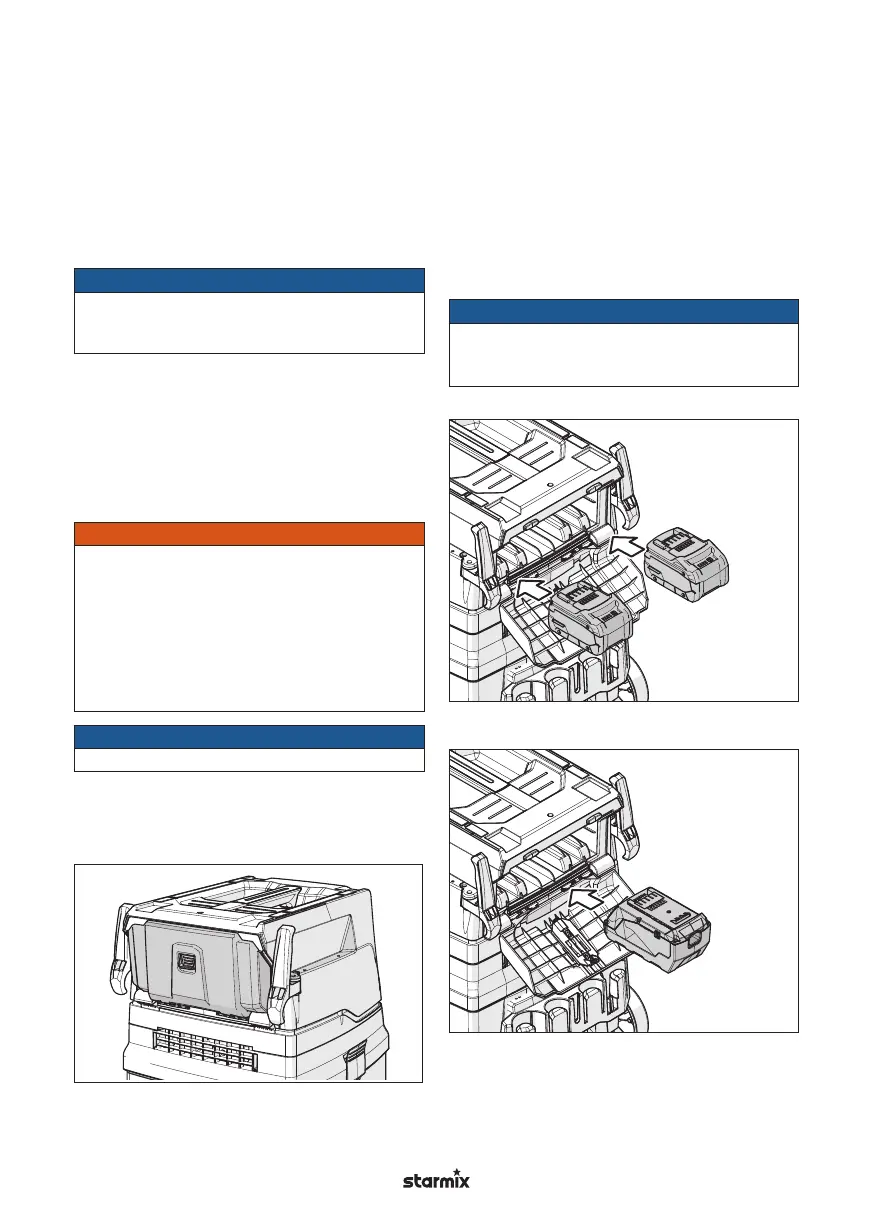 starmix