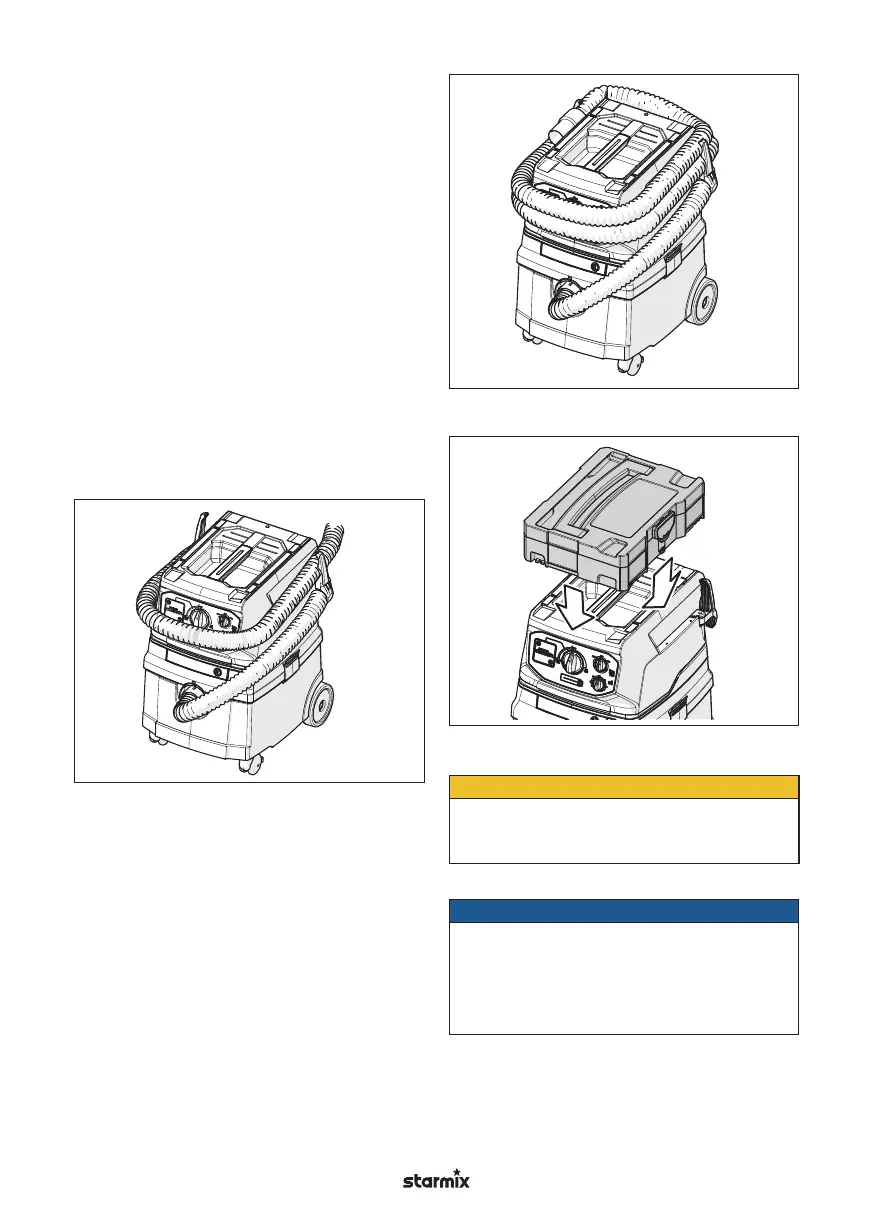 starmix