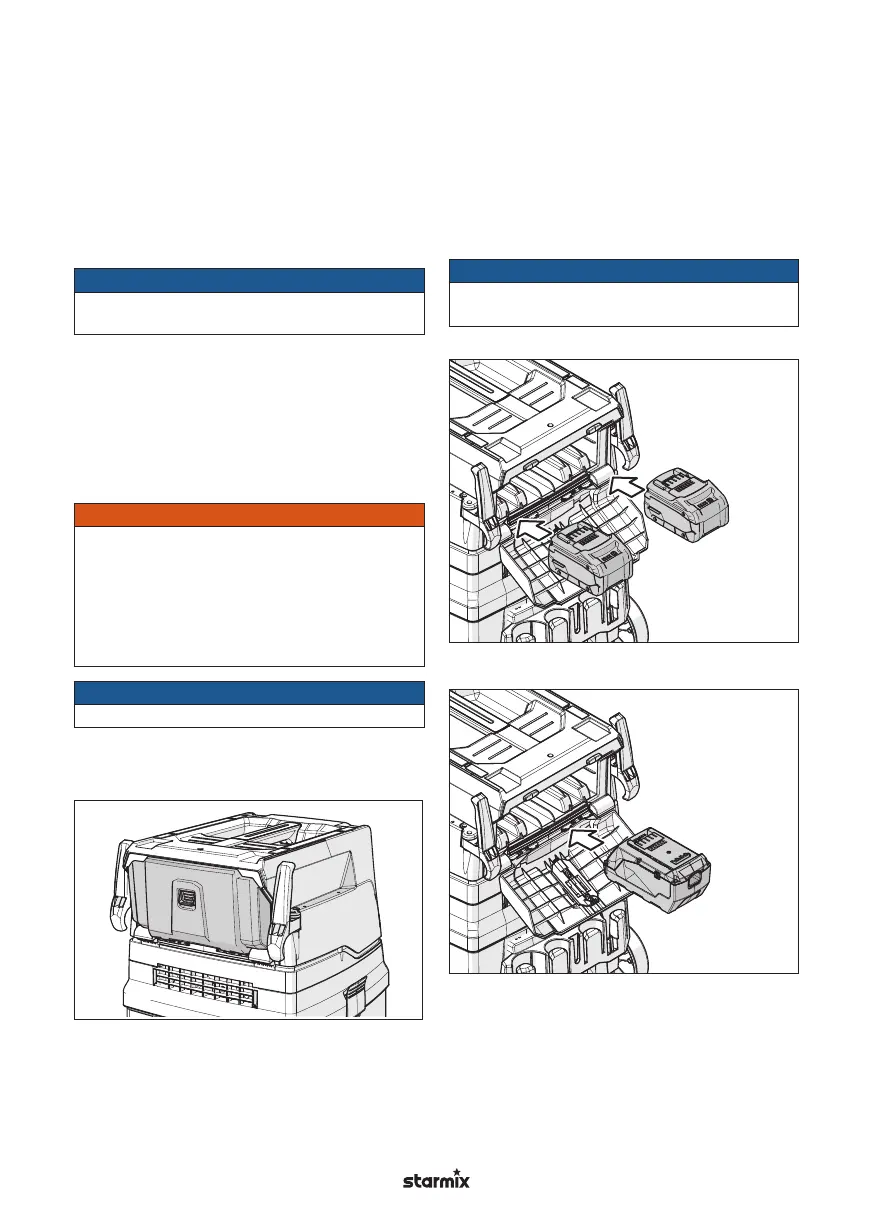 starmix