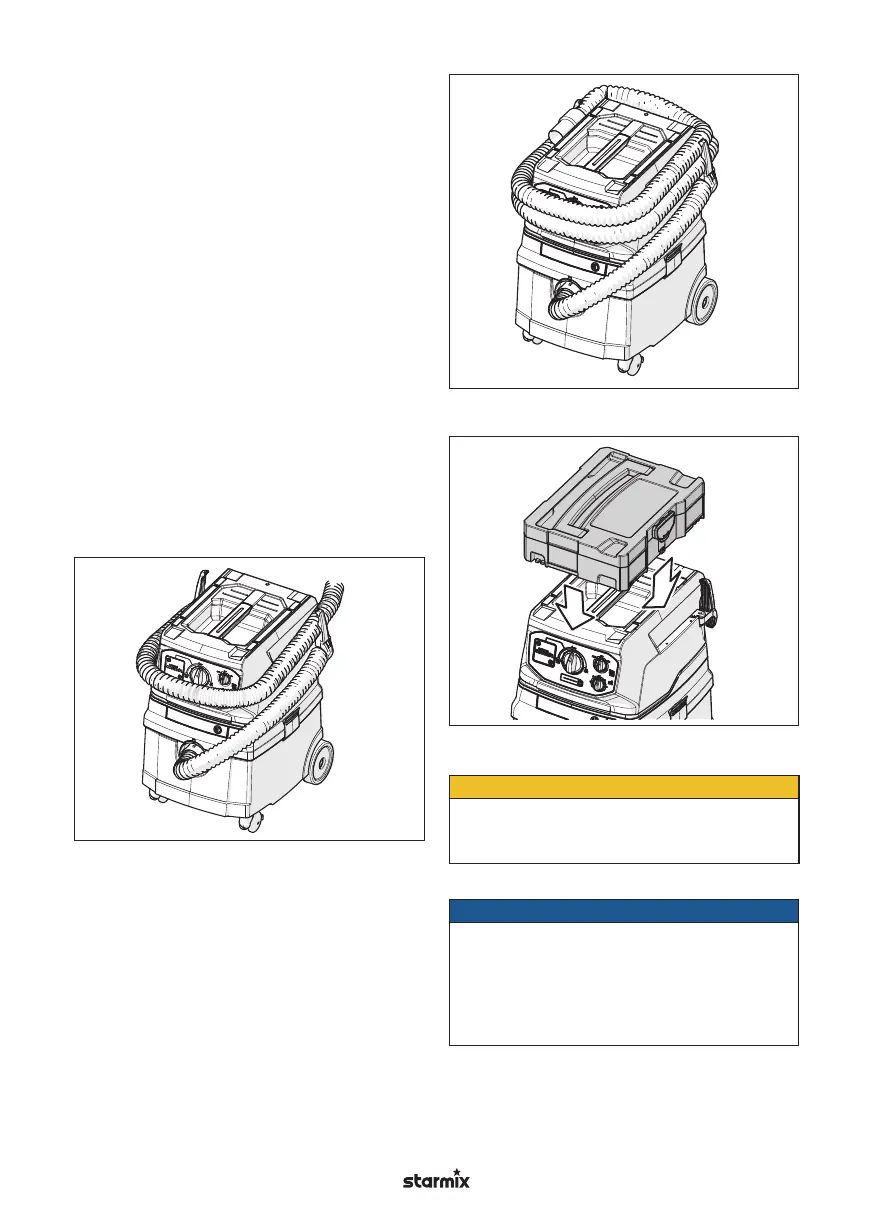 starmix