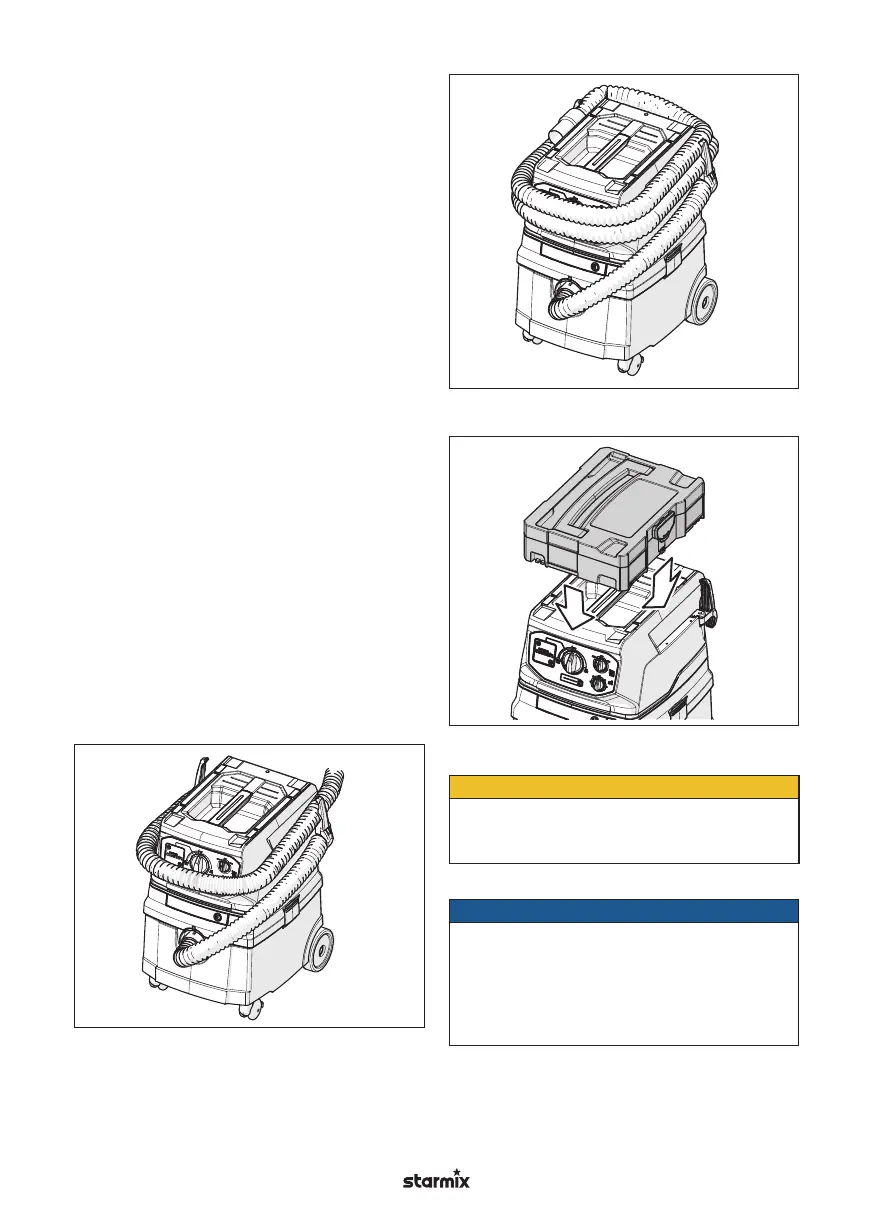 starmix