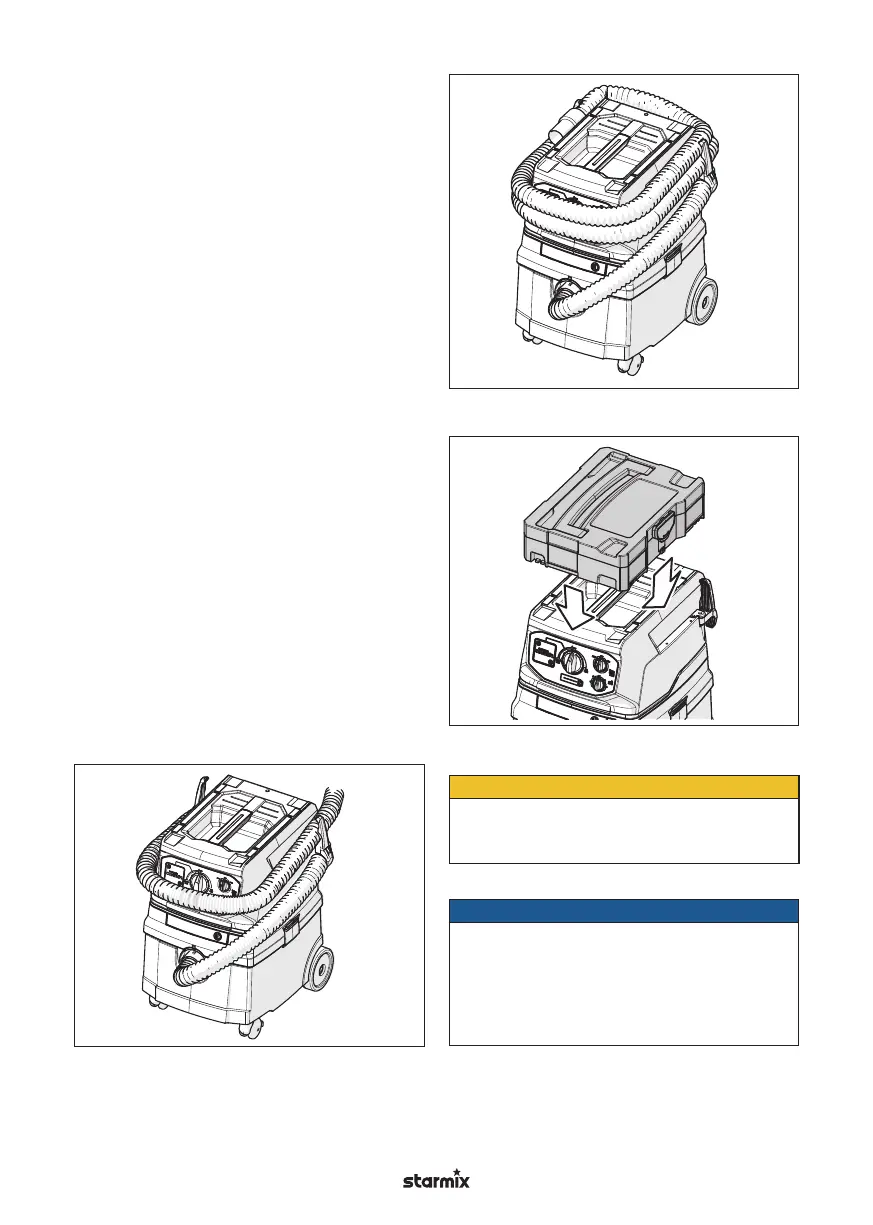 starmix