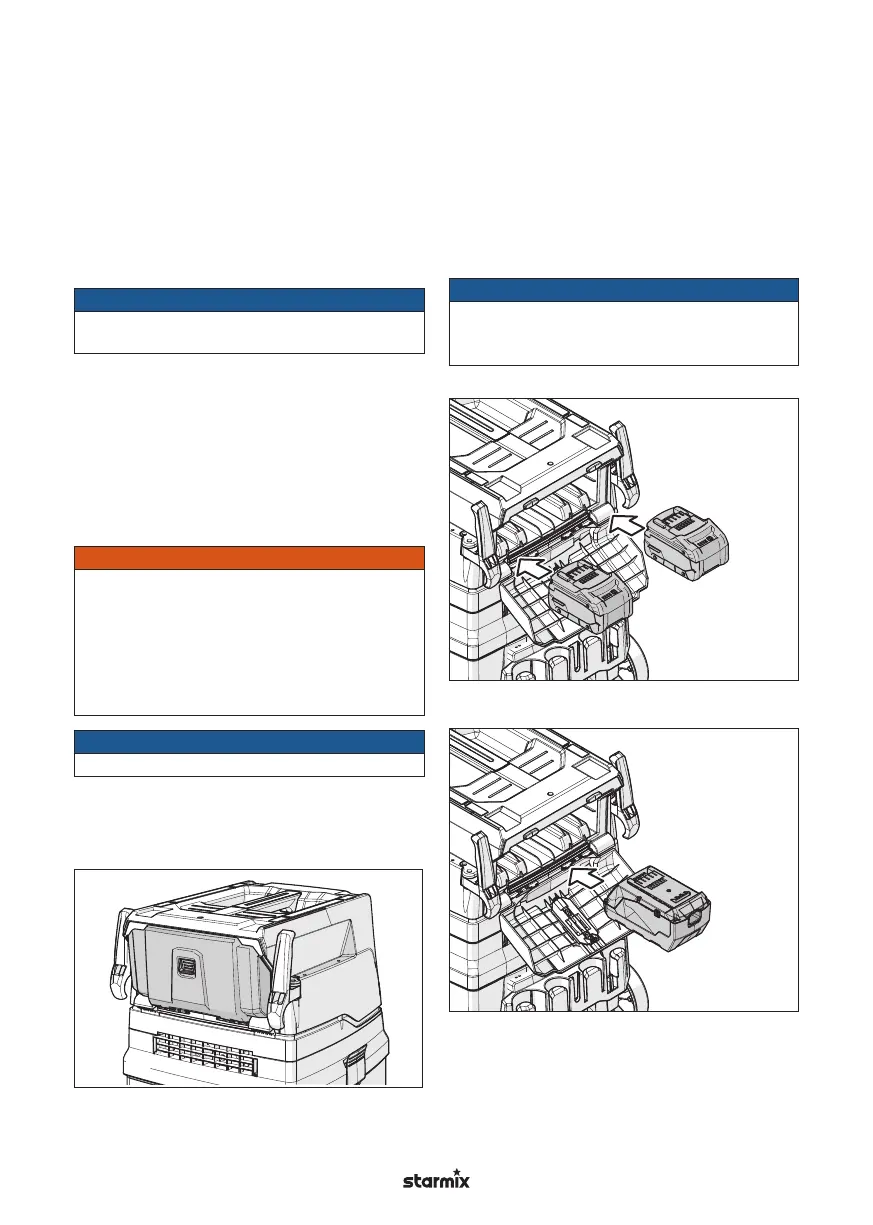 starmix