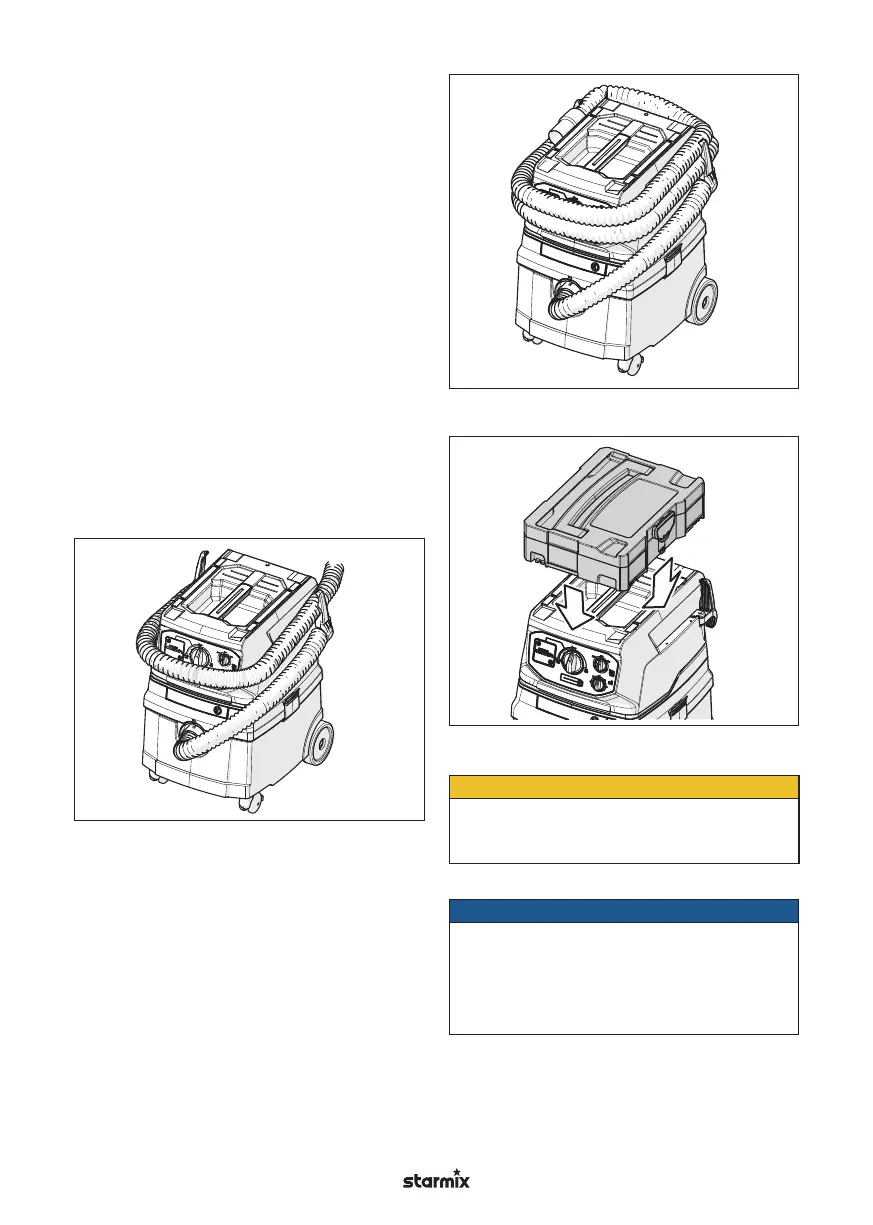 starmix