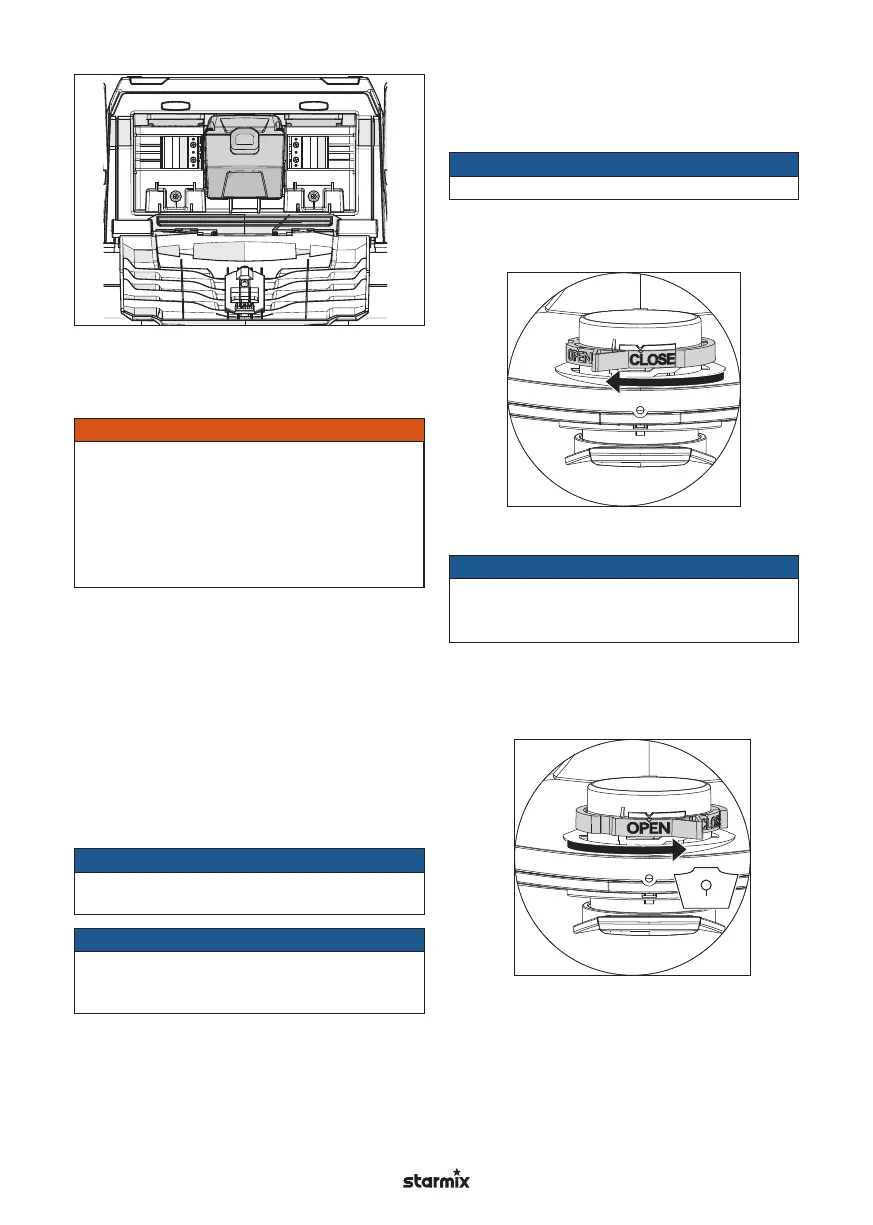 OPEN

CLOSE

OPEN

starmix