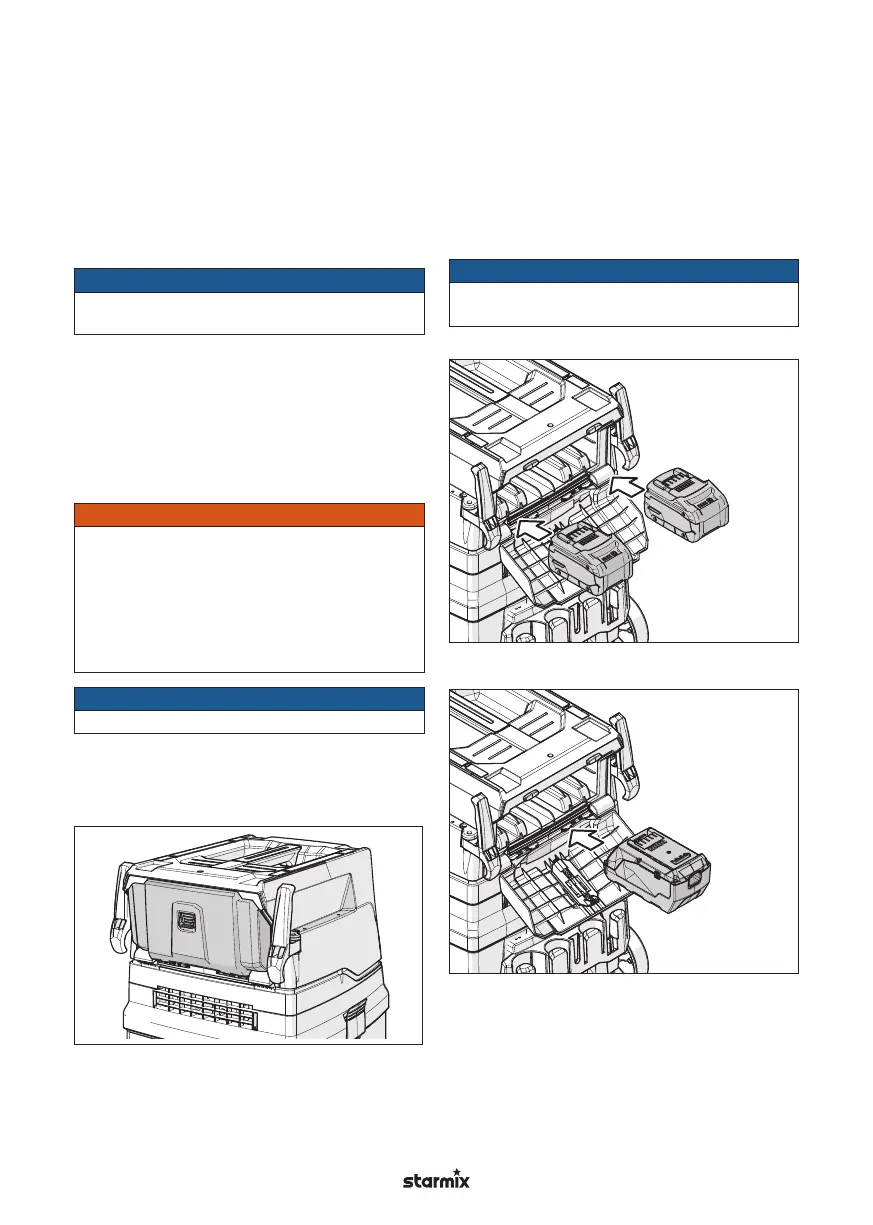 starmix