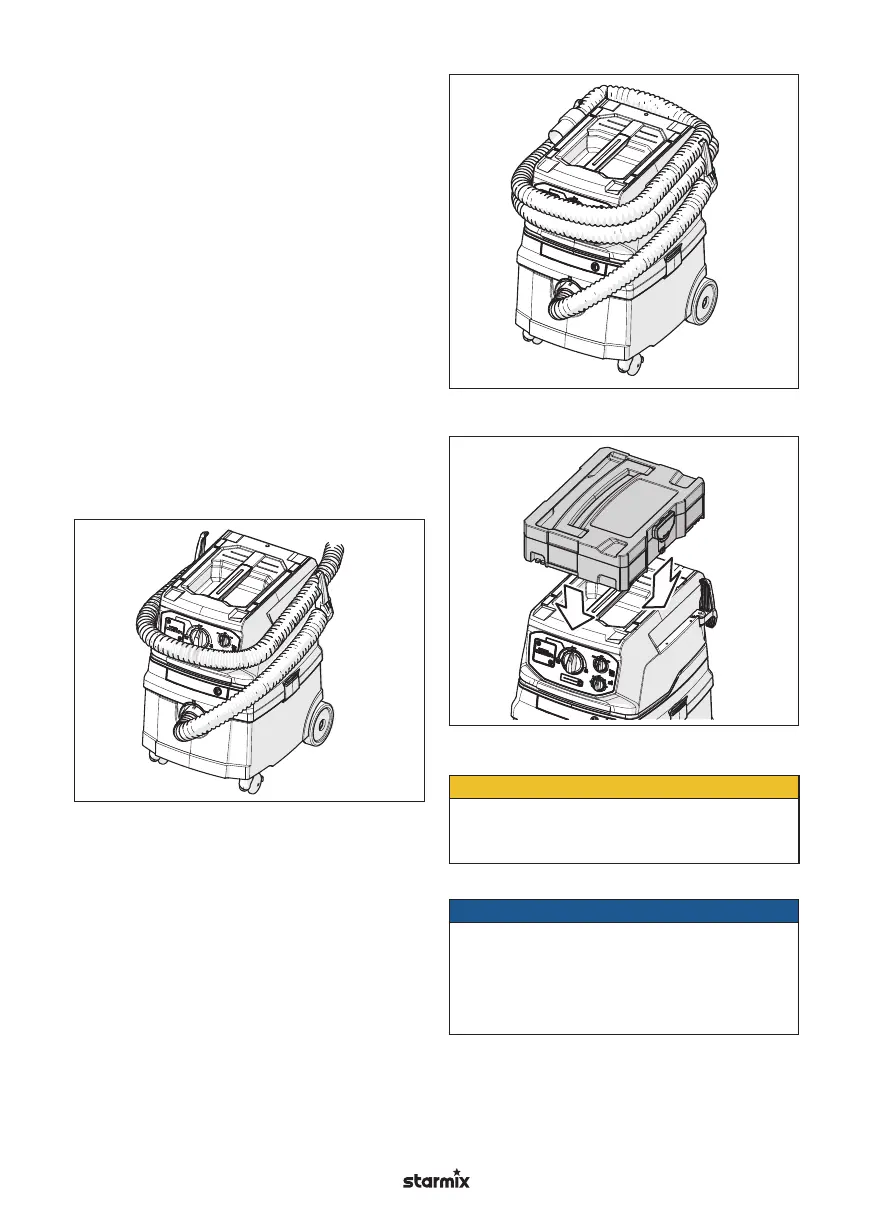 starmix