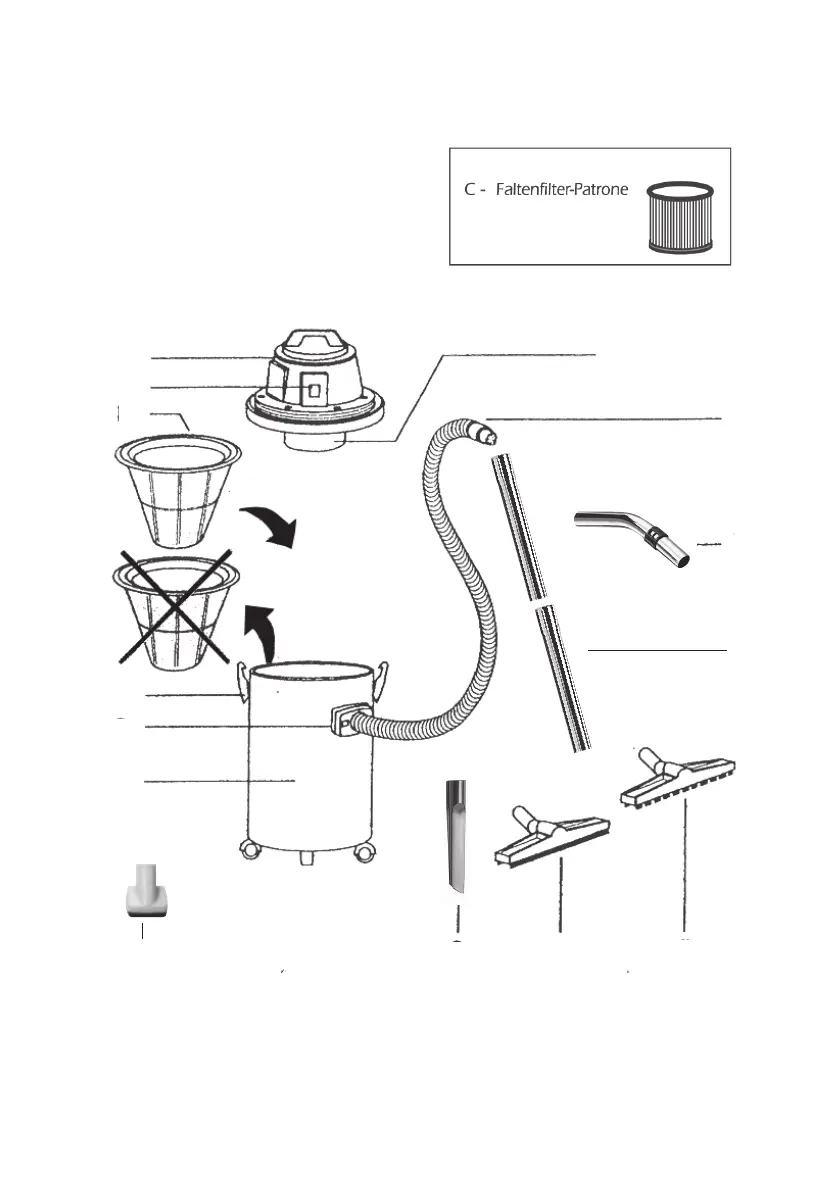 C - Faltenfilter-Patrone