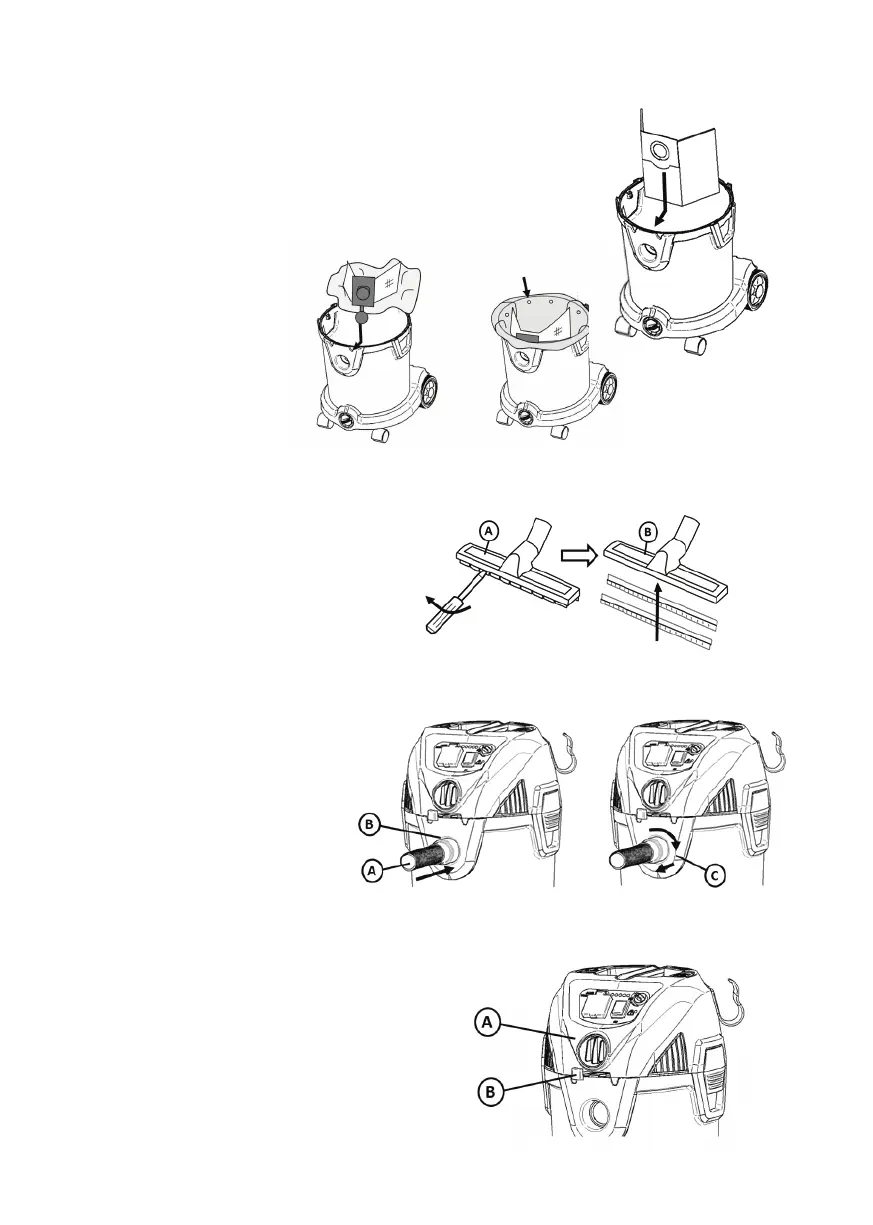 A
B
B
A
C
A
B