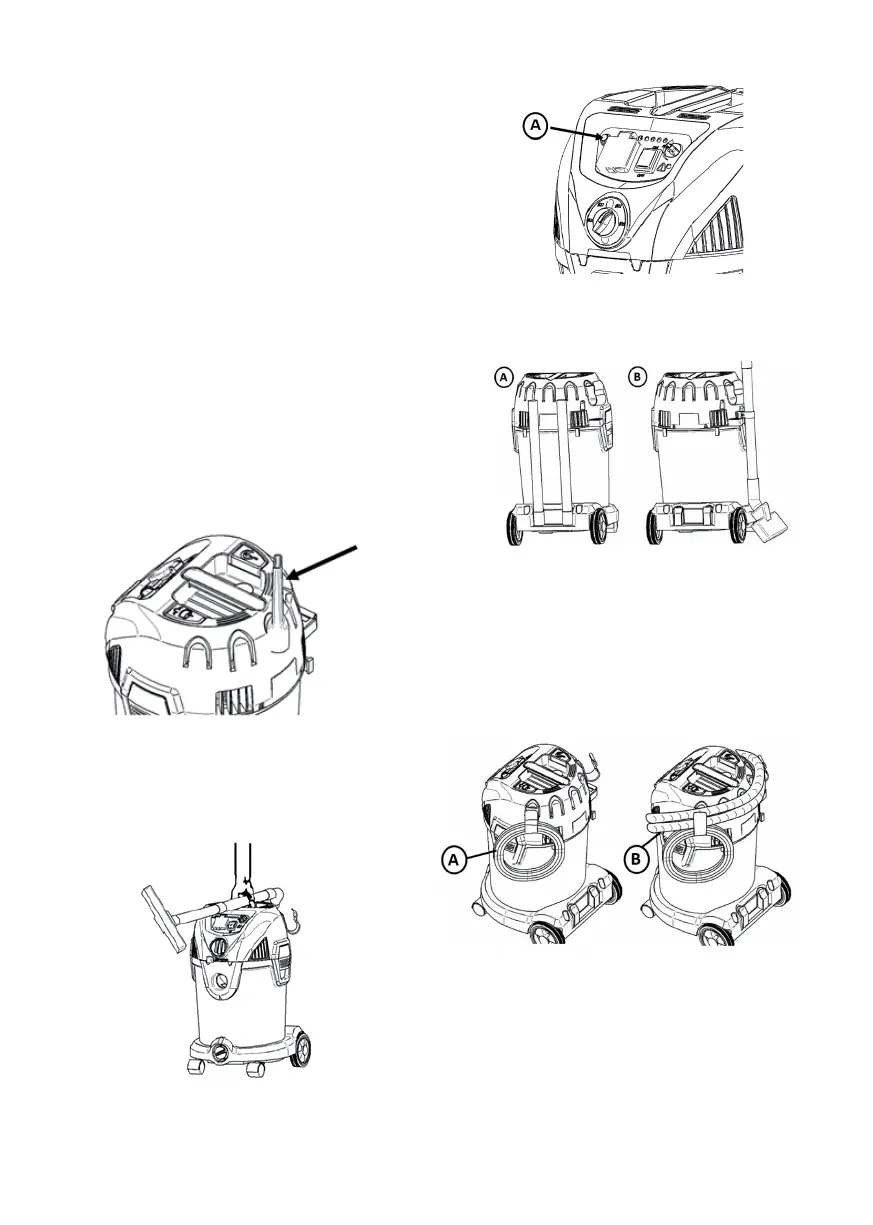 A

A

B

A

B