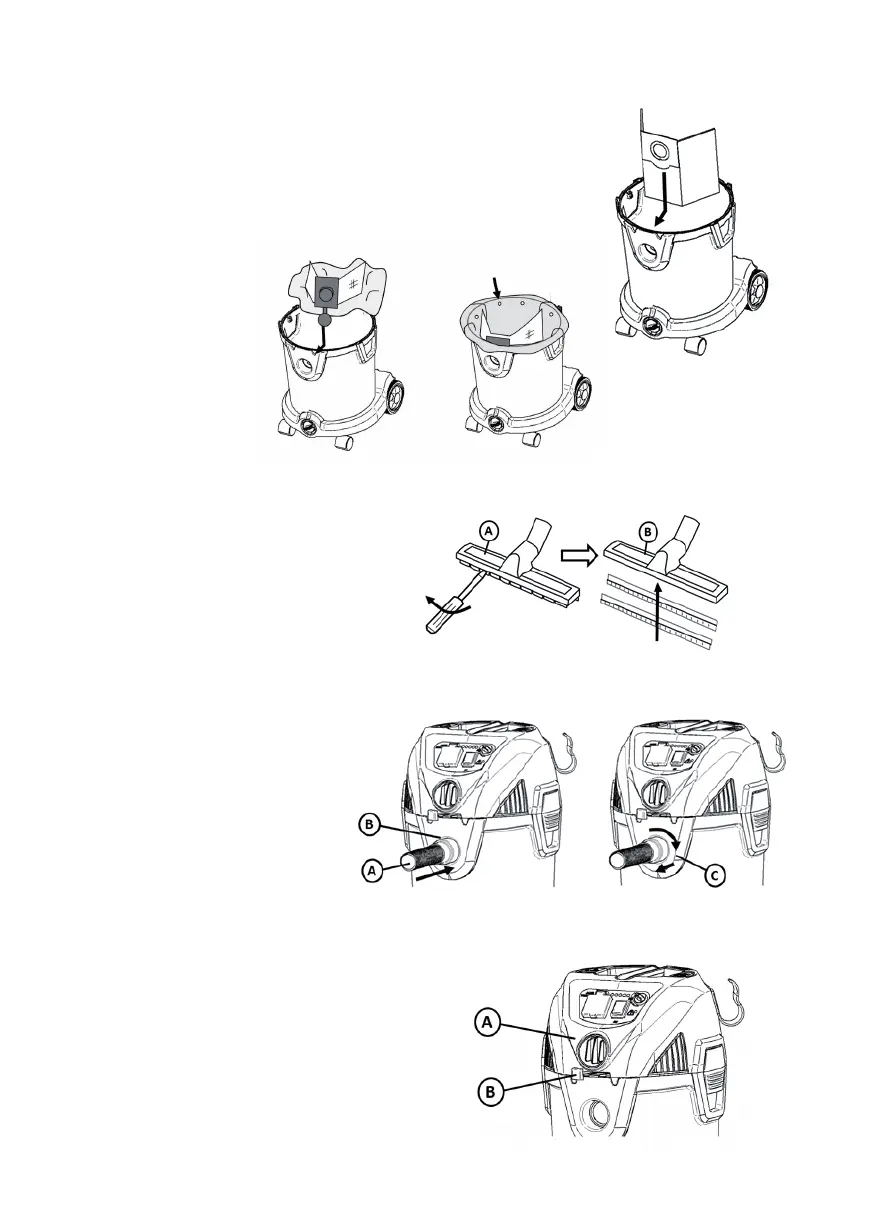 A
B
B
A
C
A
B