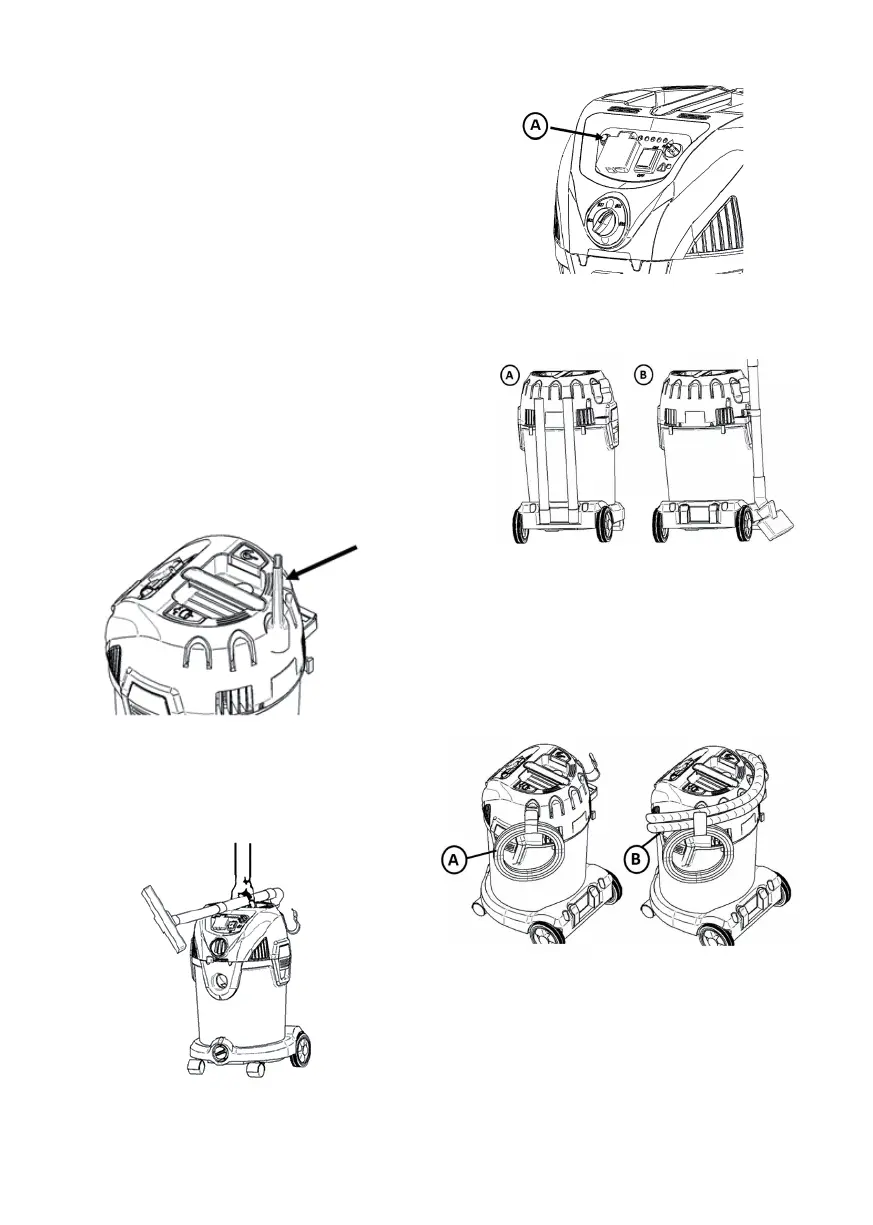 A

A B

A B