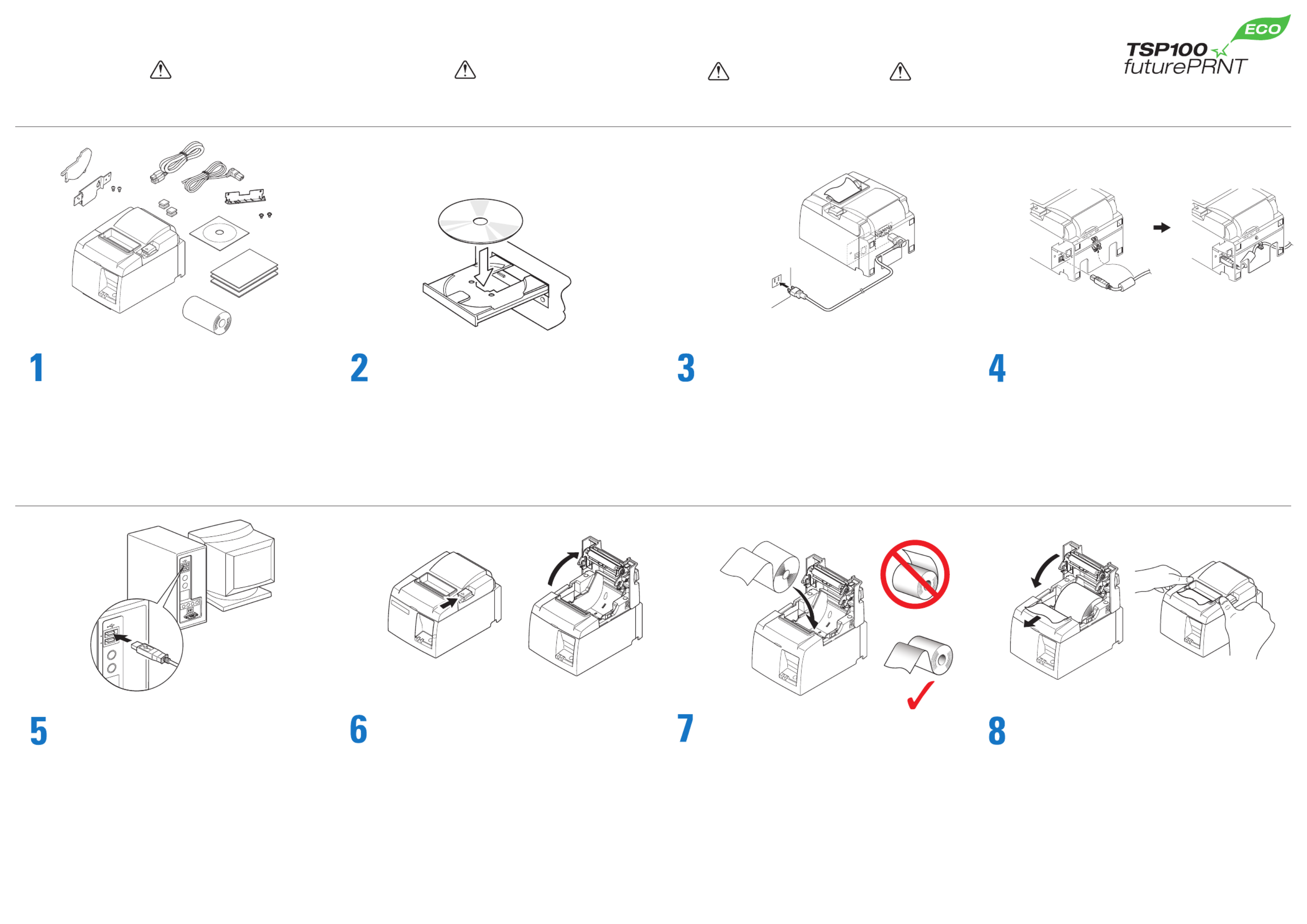 ECO
TSP100
futurePRNT

1

2

3

4

5

6

7

8