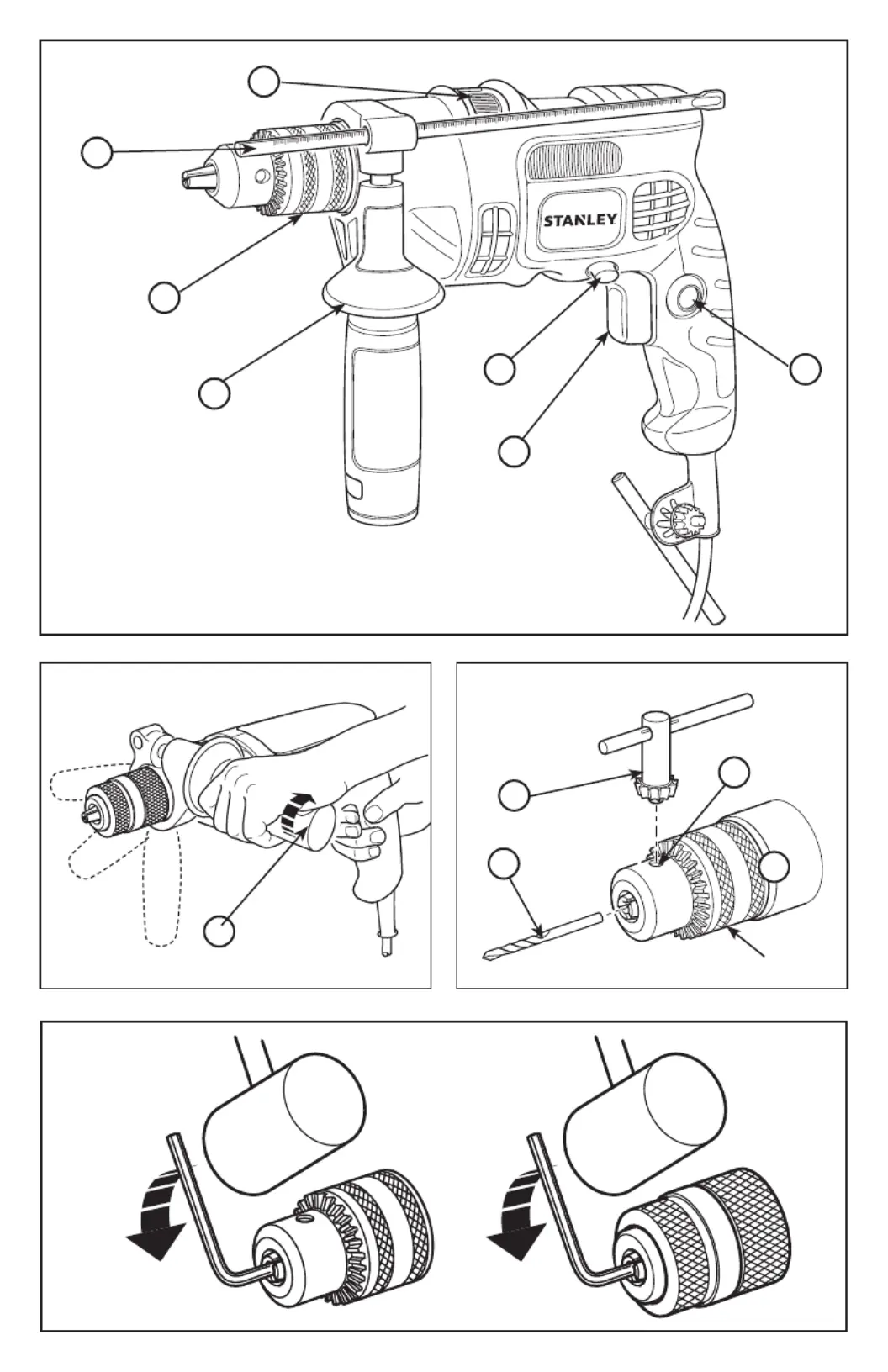 STANLEY