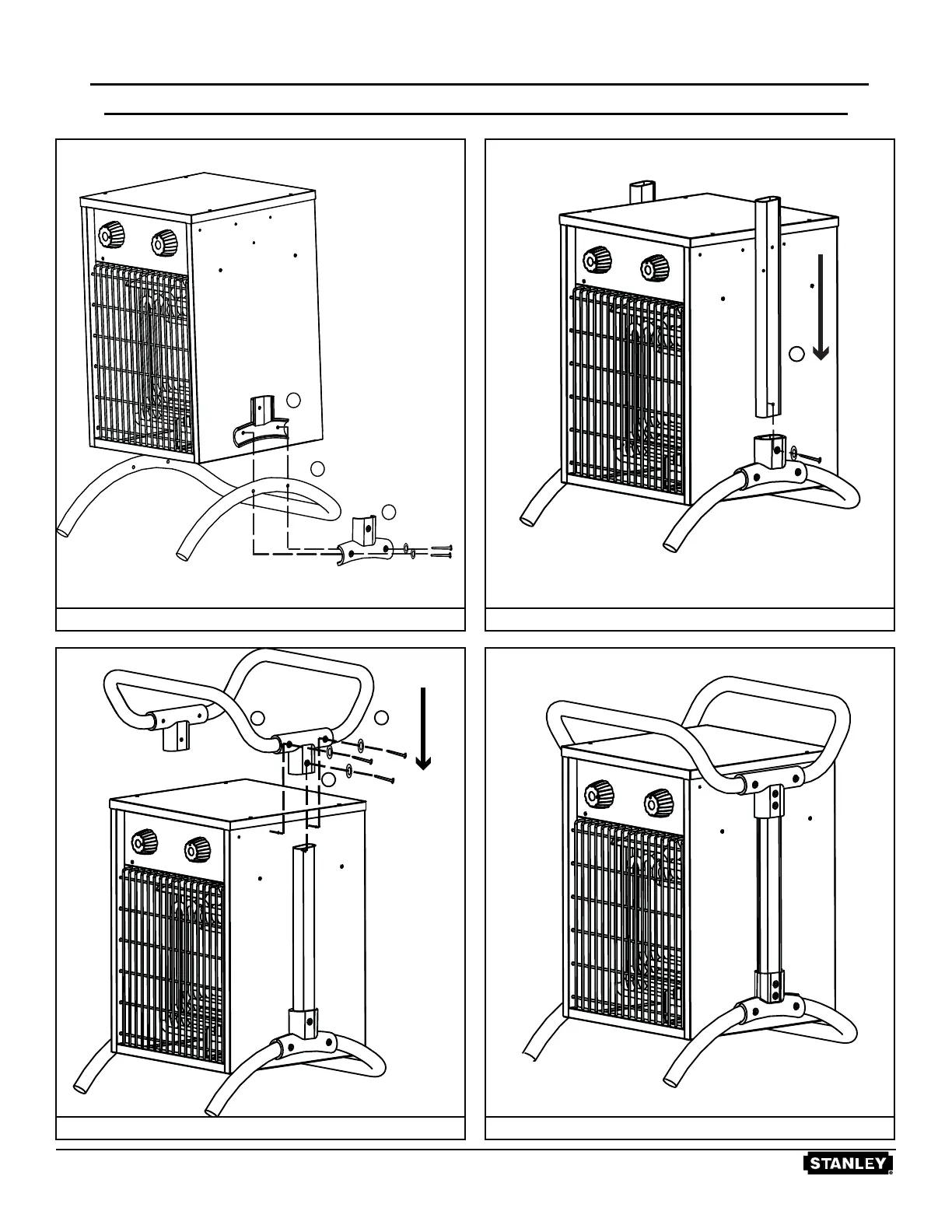 STANLEY