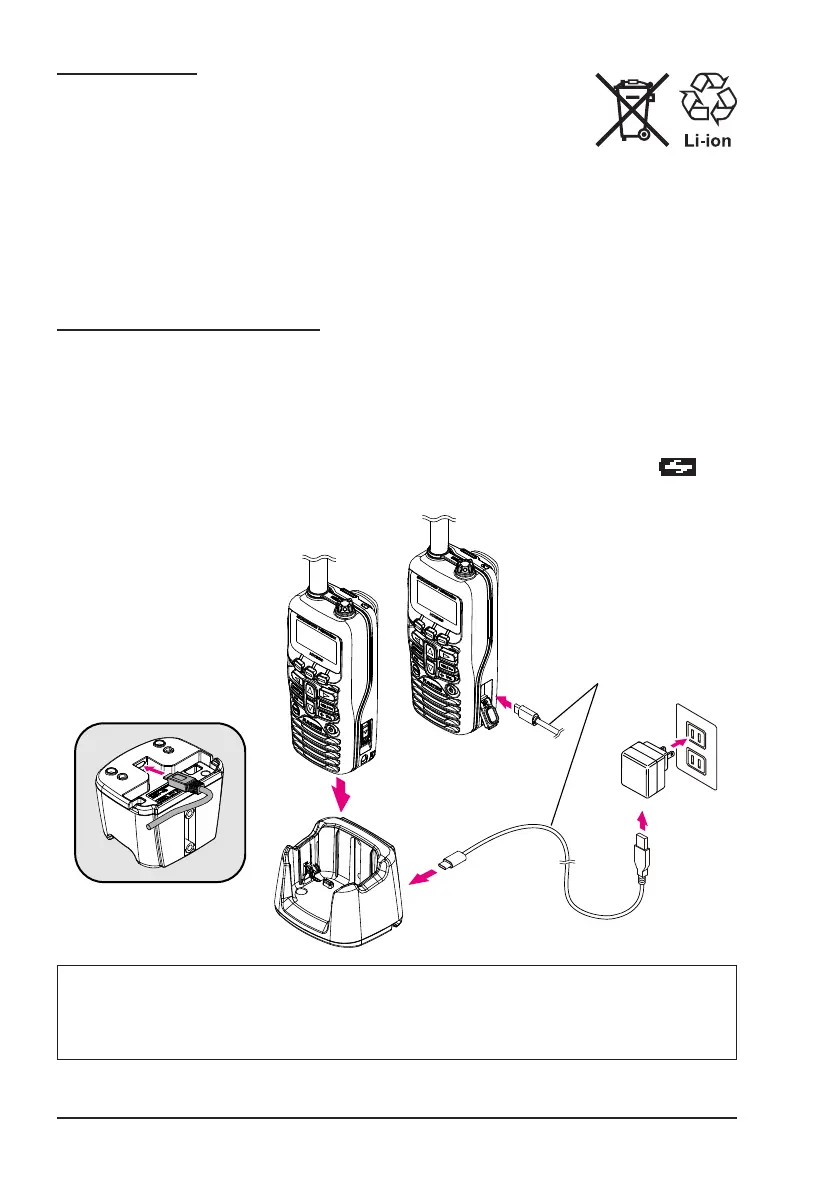 Li-ion