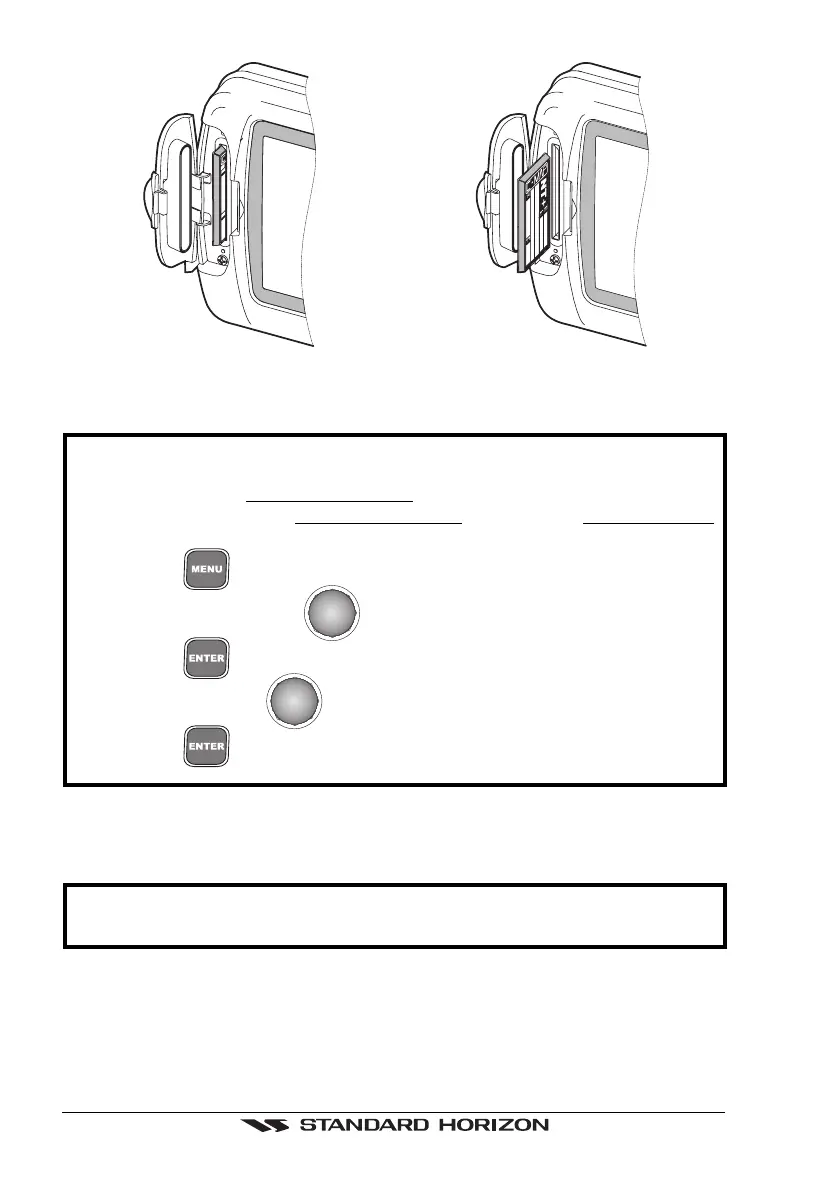 MENU

ENTER

ENTER

STANDARD HORIZON