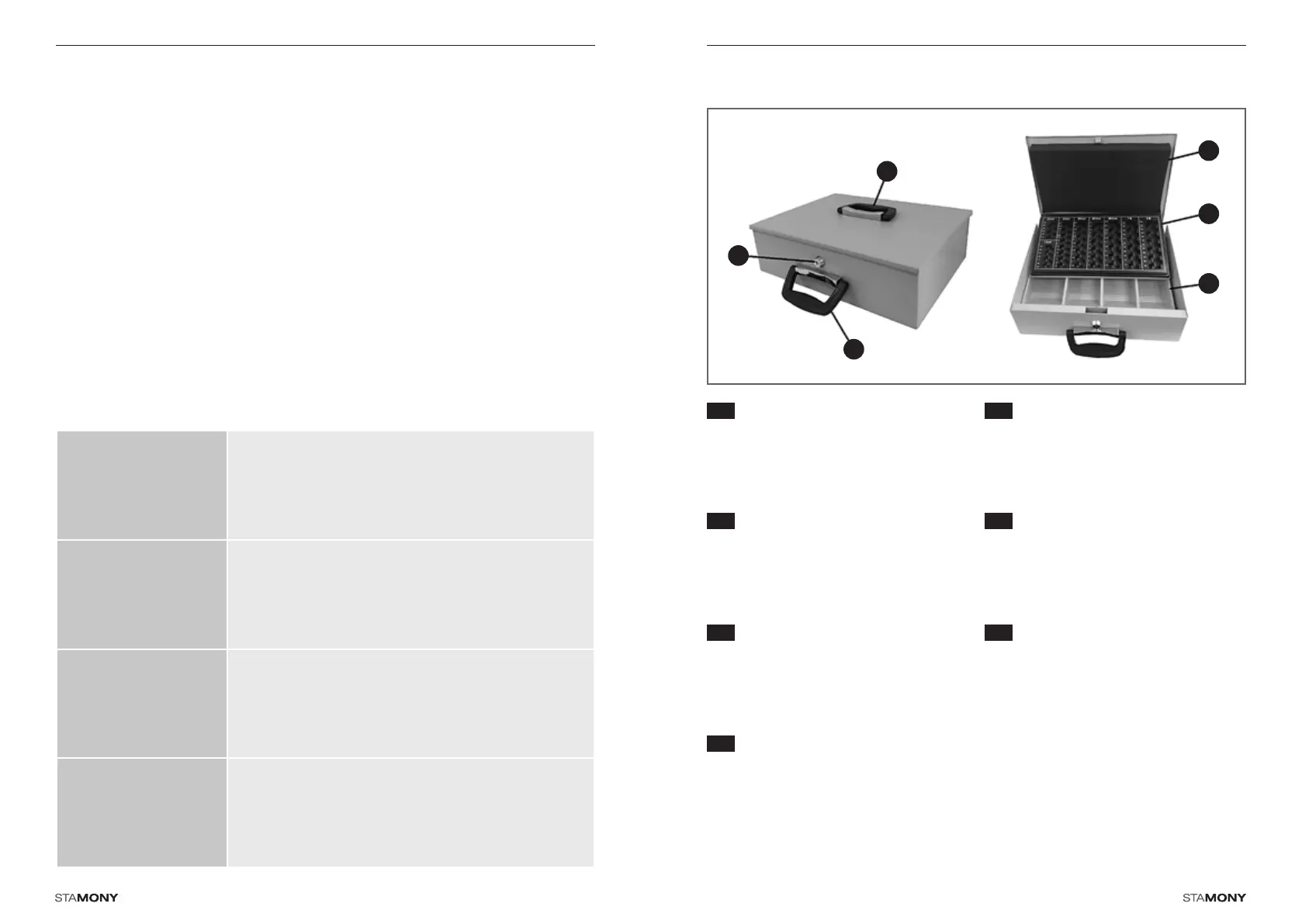 STAMONY

STAMONY