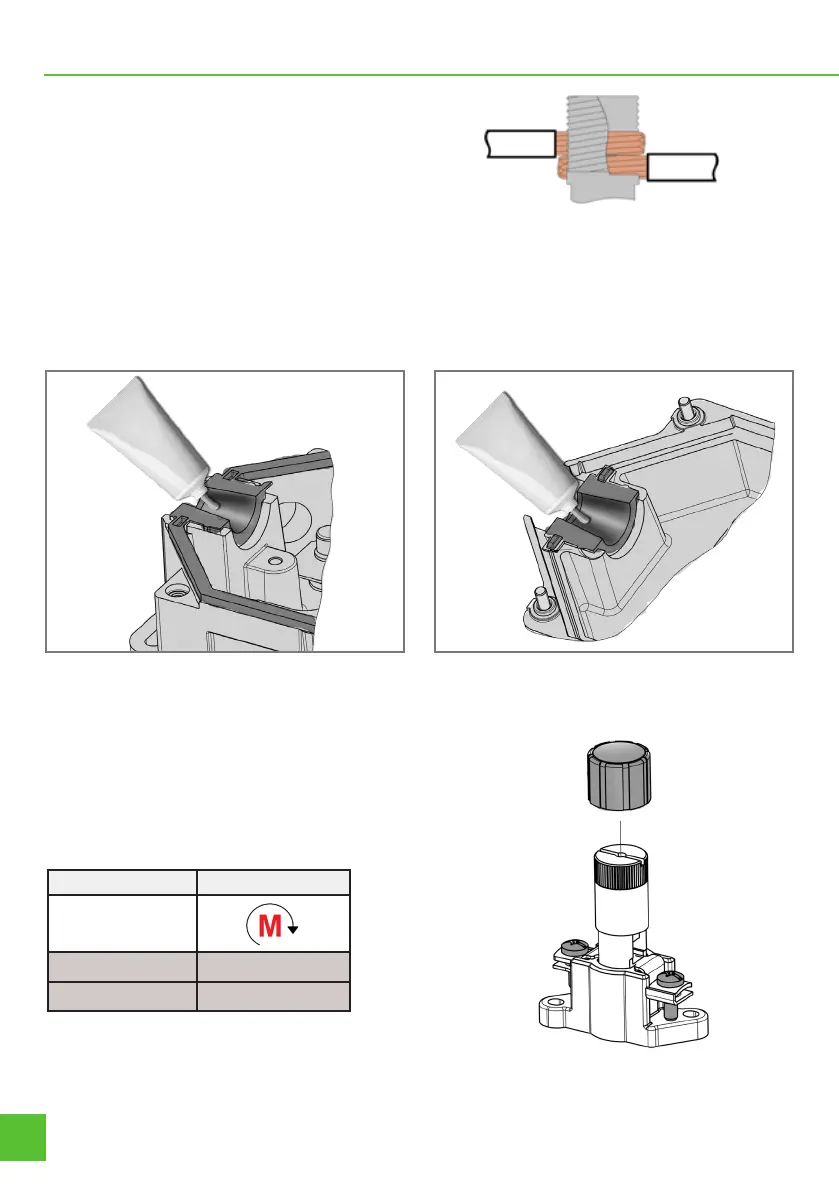 M