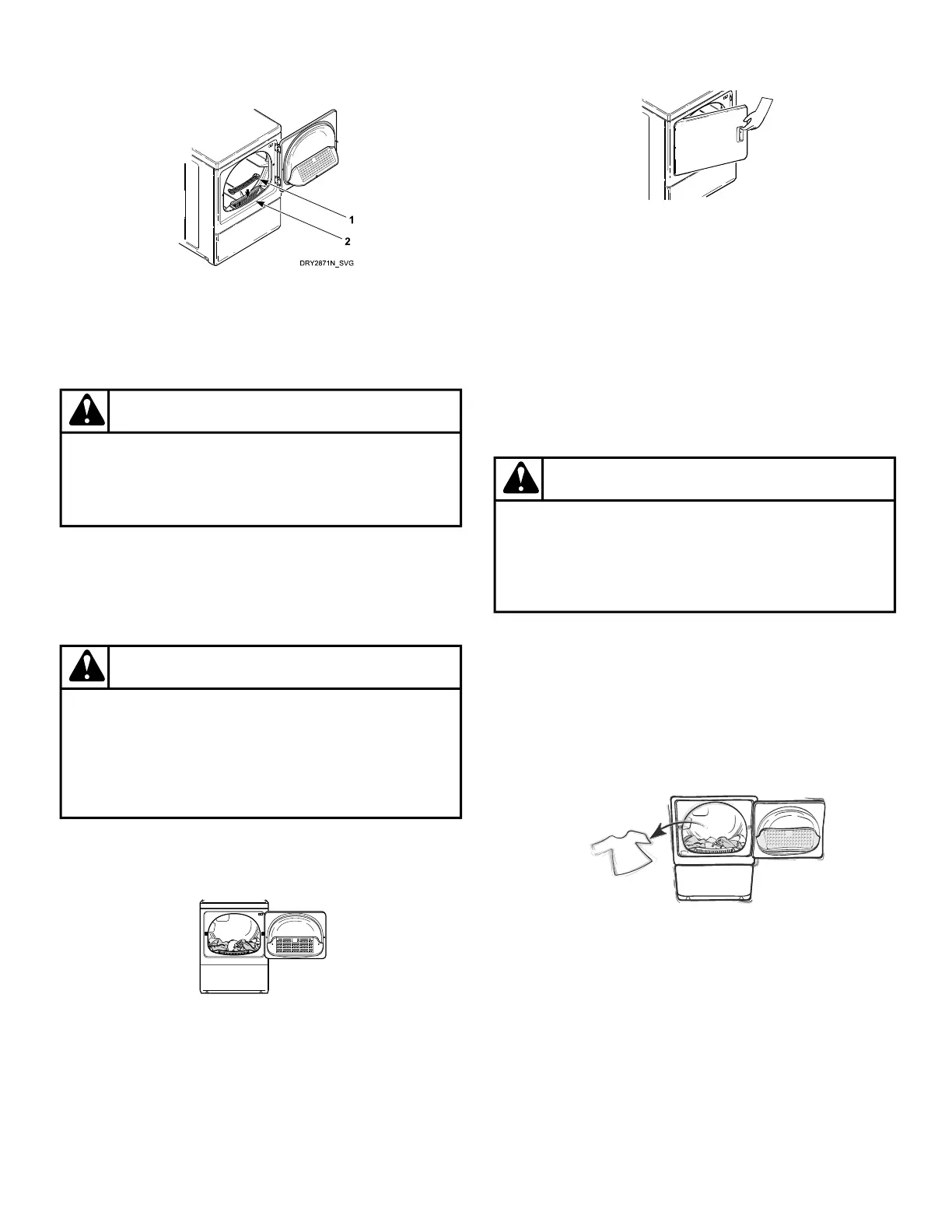 1

2

DRY2871N_SVG