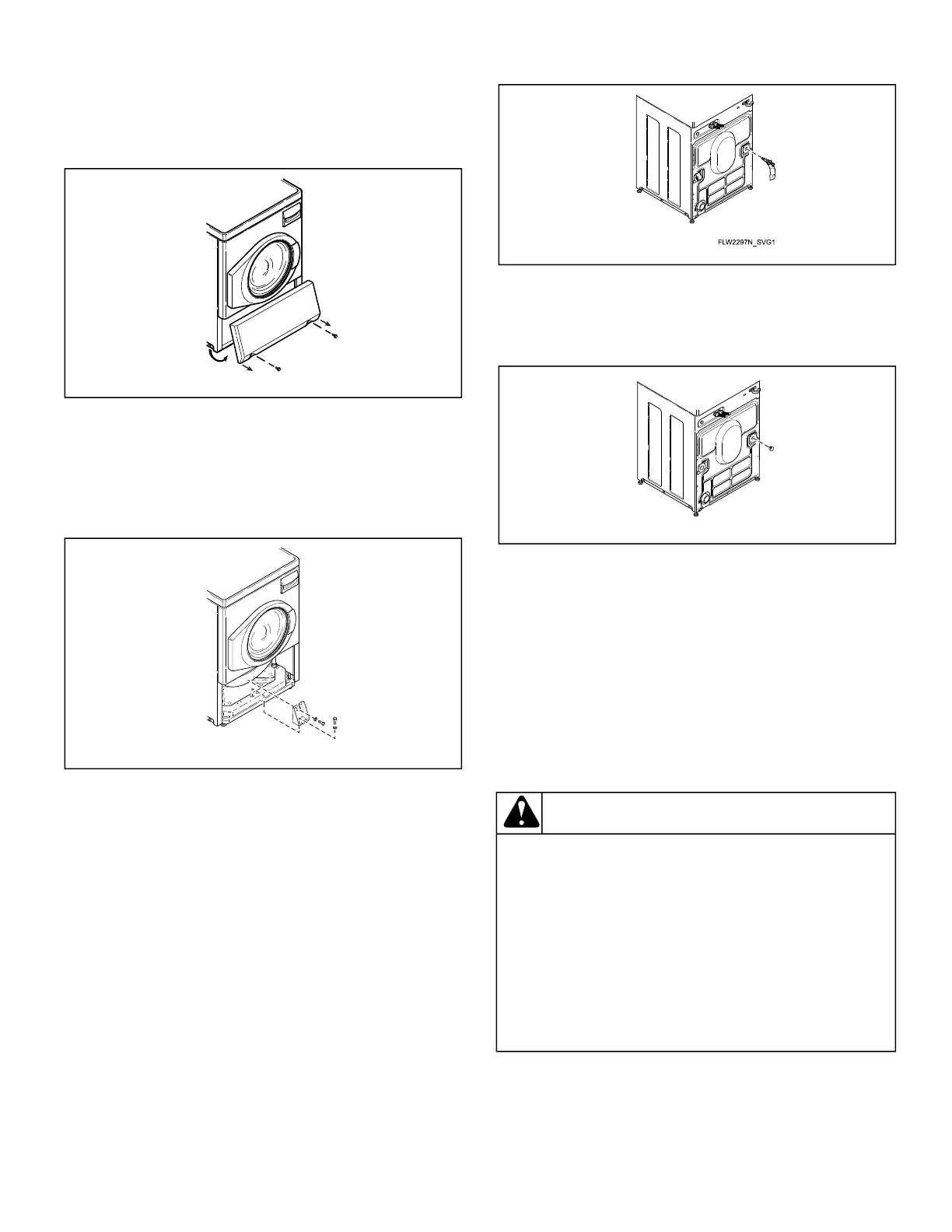 FLW2297N_SVG1