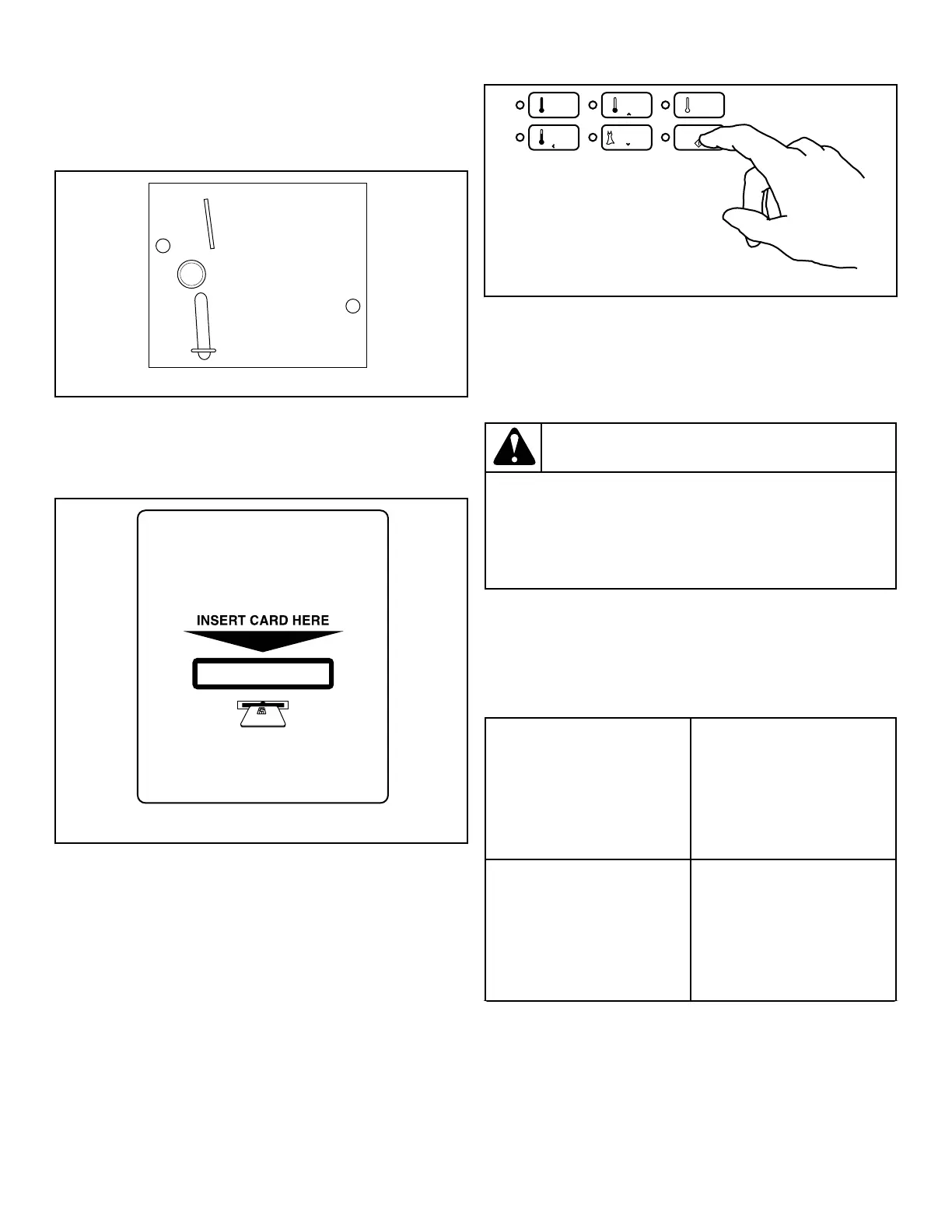 INSERT CARD HERE