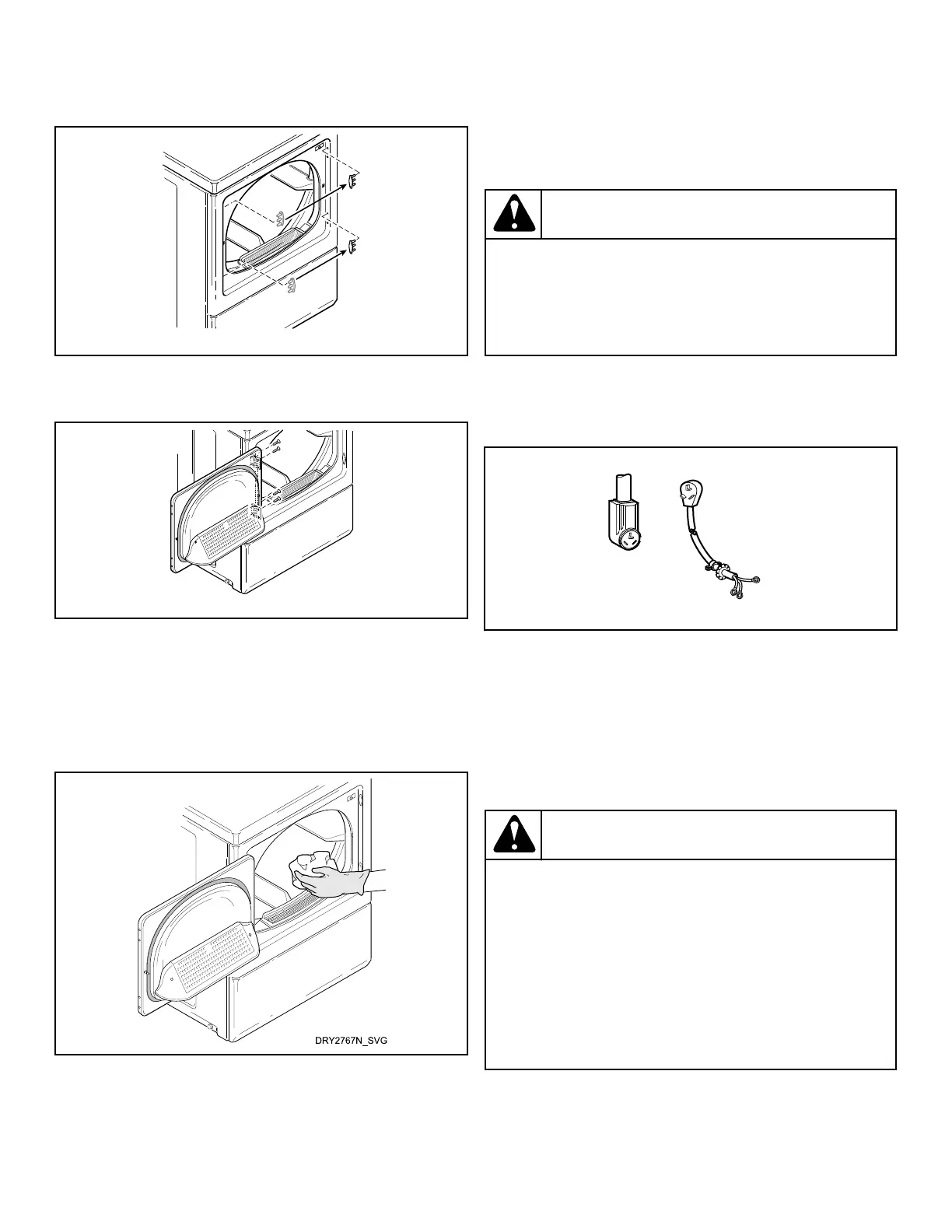 DRY2767N_SVG