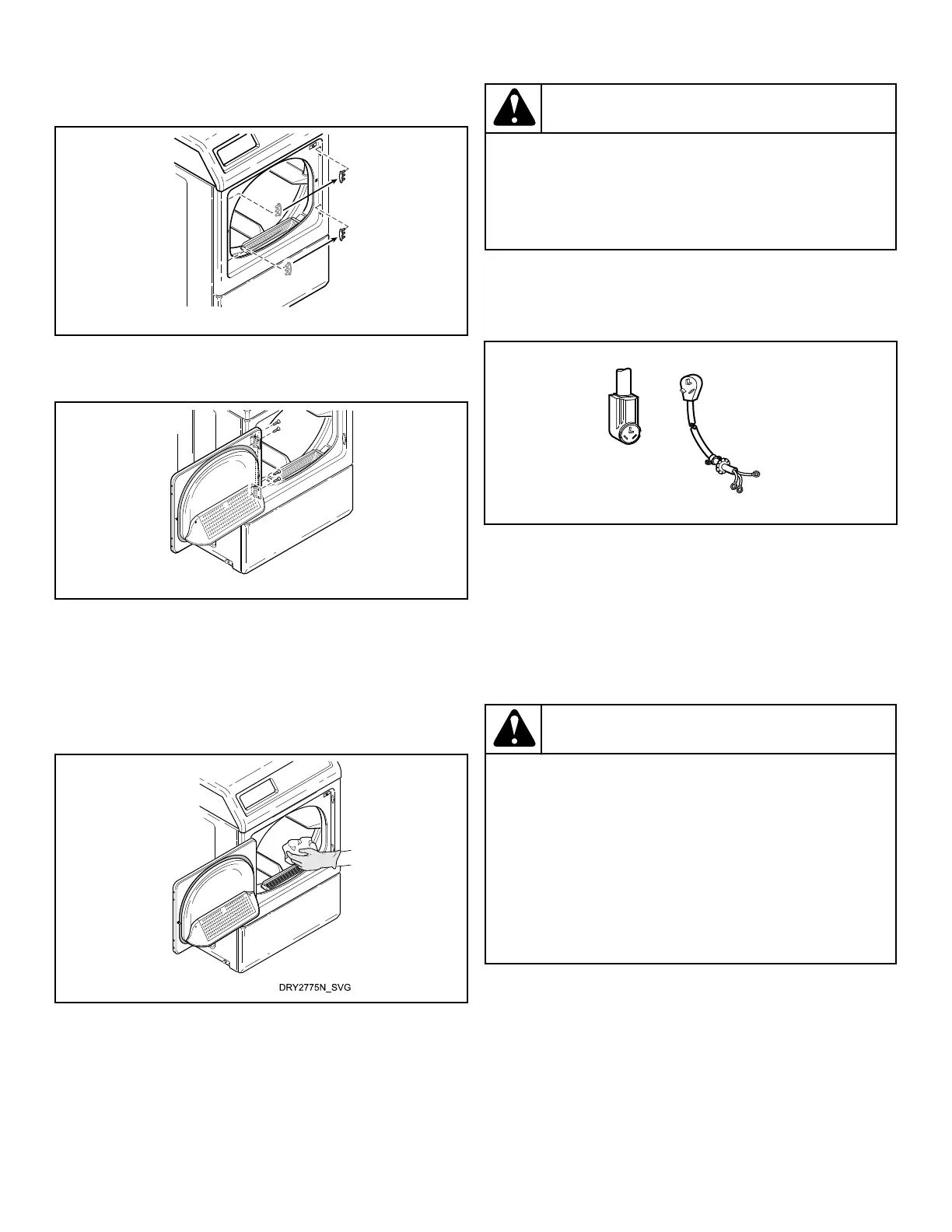 DRY2775N_SVG