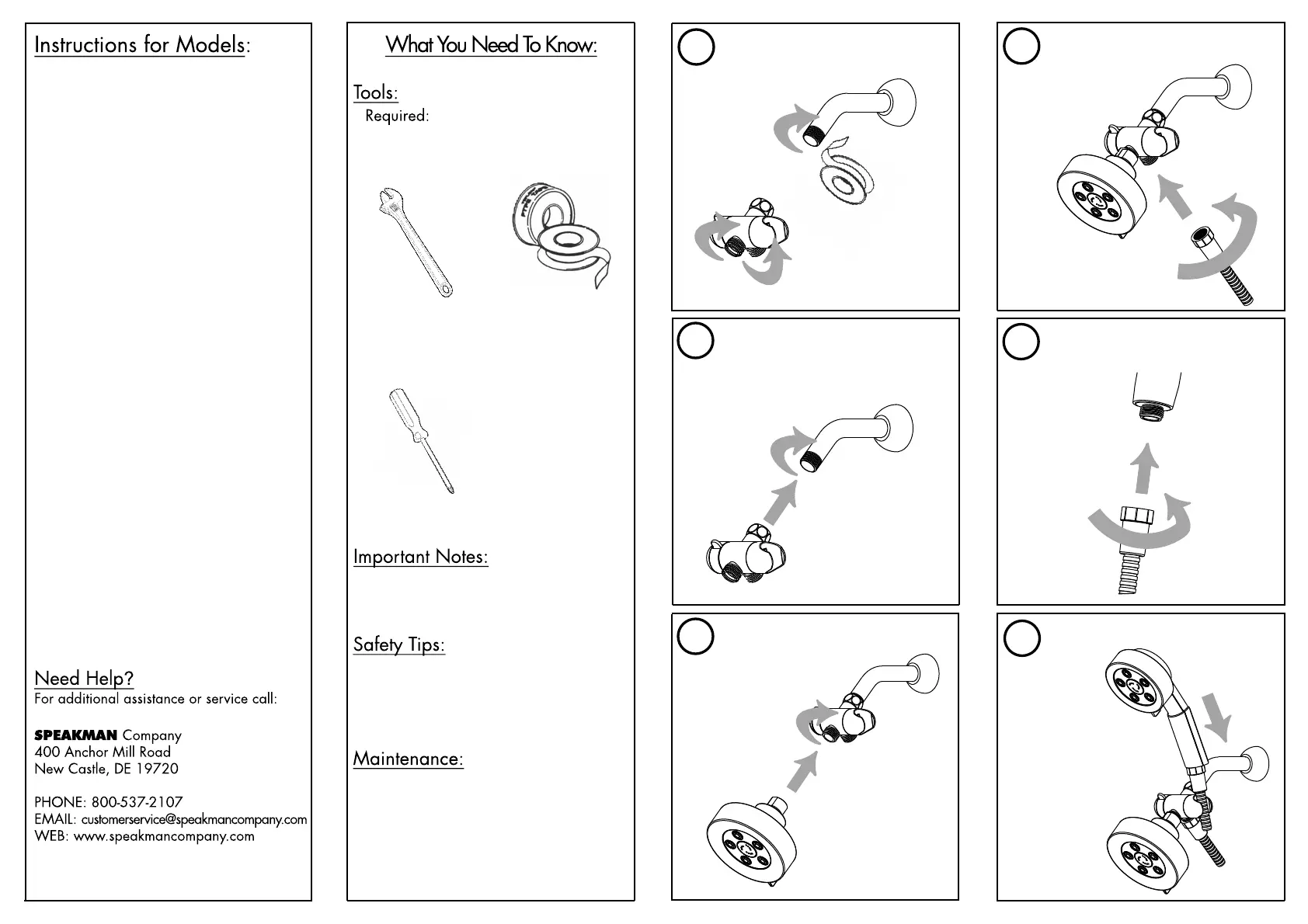 Instructions for Models:

Need Help?
For additional assistance or service call:

SPEAKMAN Company
400 Anchor Mill Road
New Castle, DE 19720

PHONE: 800-537-2107
EMAIL: customerservice@speakmancompany.com
WEB: www.speakmancompany.com

What You Need To Know:

Tools:
Required:

Important Notes:

Safety Tips:

Maintenance: